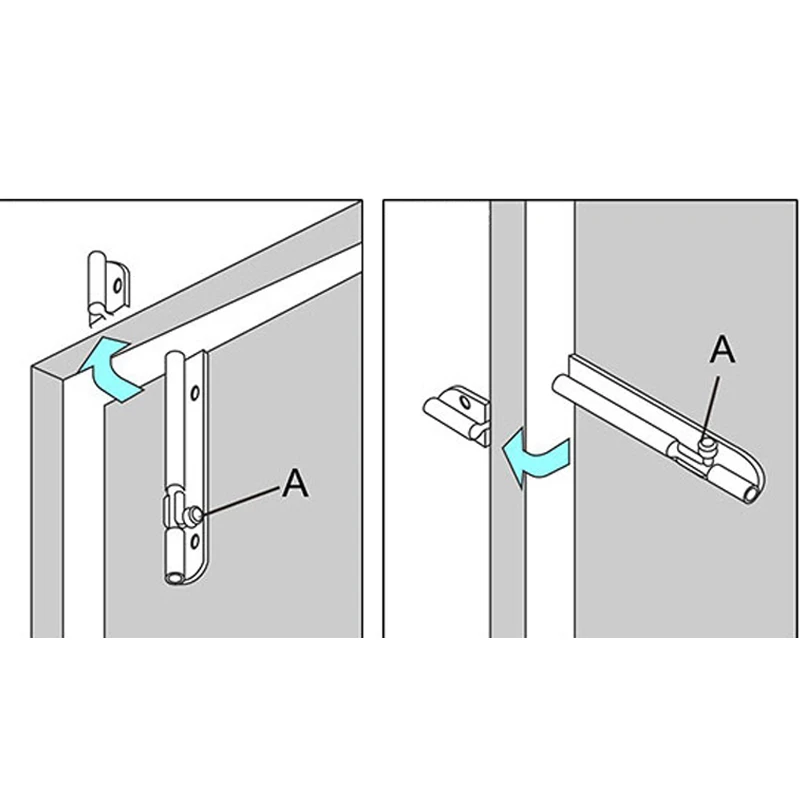 A

A