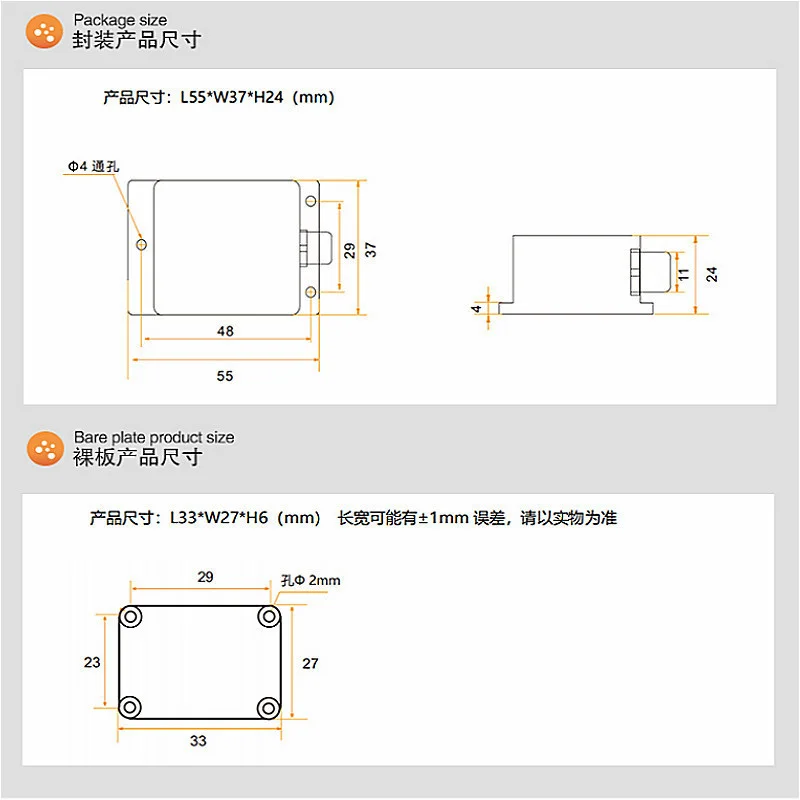 Package size
封装产品尺寸

产品尺寸：L55*W37*H24（mm）

Φ4 通孔

29

37

48

55

4

11

24

Bare plate product size
裸板产品尺寸

产品尺寸：L33*W27*H6（mm） 长宽可能有±1mm 误差，请以实物为准

29

孔Φ 2mm

23

27

33