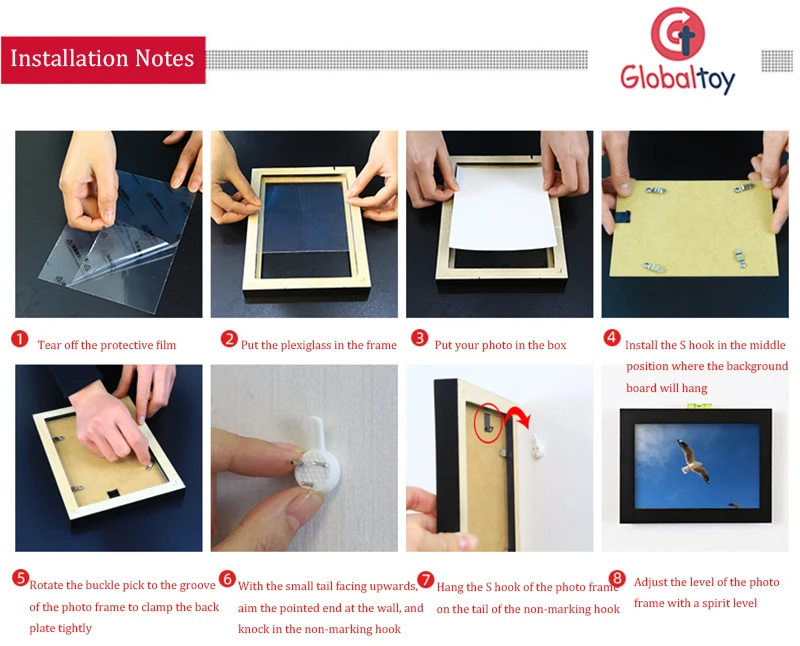 Installation Notes

Globaltoy

1 Tear off the protective film

2 Put the plexiglass in the frame

3 Put your photo in the box

4 Install the S hook in the middle position where the background board will hang

5 Rotate the buckle pick to the groove of the photo frame to clamp the back plate tightly

6 With the small tail facing upwards, aim the pointed end at the wall, and knock in the non-marking hook

7 Hang the S hook of the photo frame on the tail of the non-marking hook

8 Adjust the level of the photo frame with a spirit level