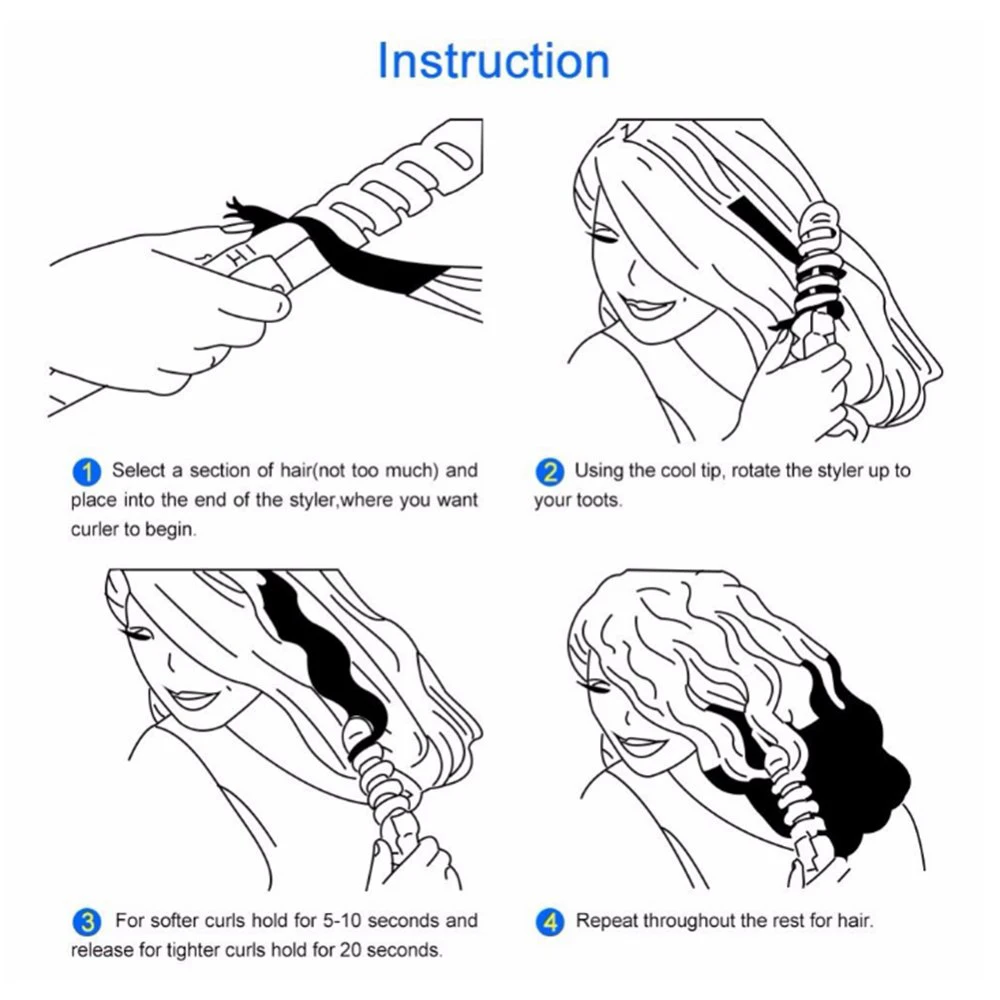 Instruction

HI

1 Select a section of hair(not too much) and place into the end of the styler,where you want curler to begin.

2 Using the cool tip, rotate the styler up to your toots.

3 For softer curls hold for 5-10 seconds and release for tighter curls hold for 20 seconds.

4 Repeat throughout the rest for hair.