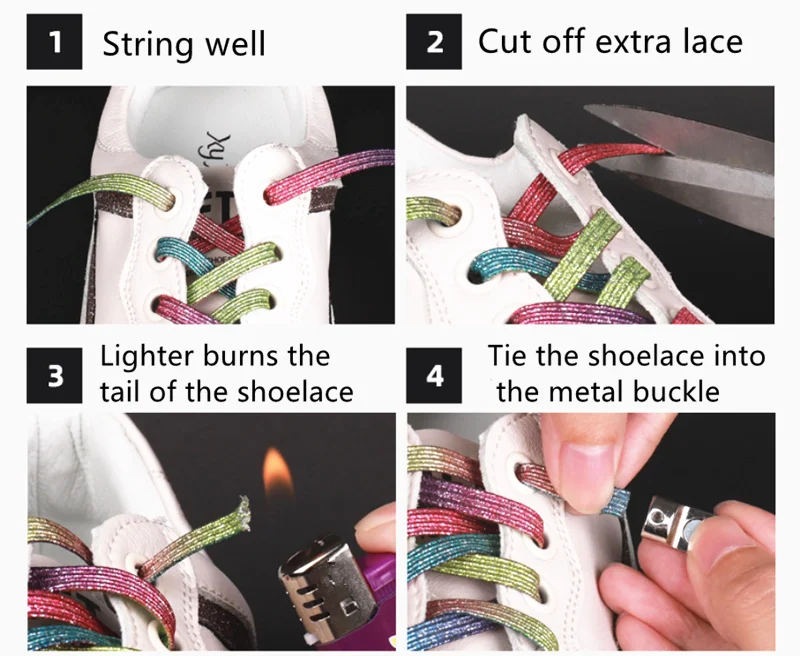 1 String well

2 Cut off extra lace

3 Lighter burns the tail of the shoelace

4 Tie the shoelace into the metal buckle