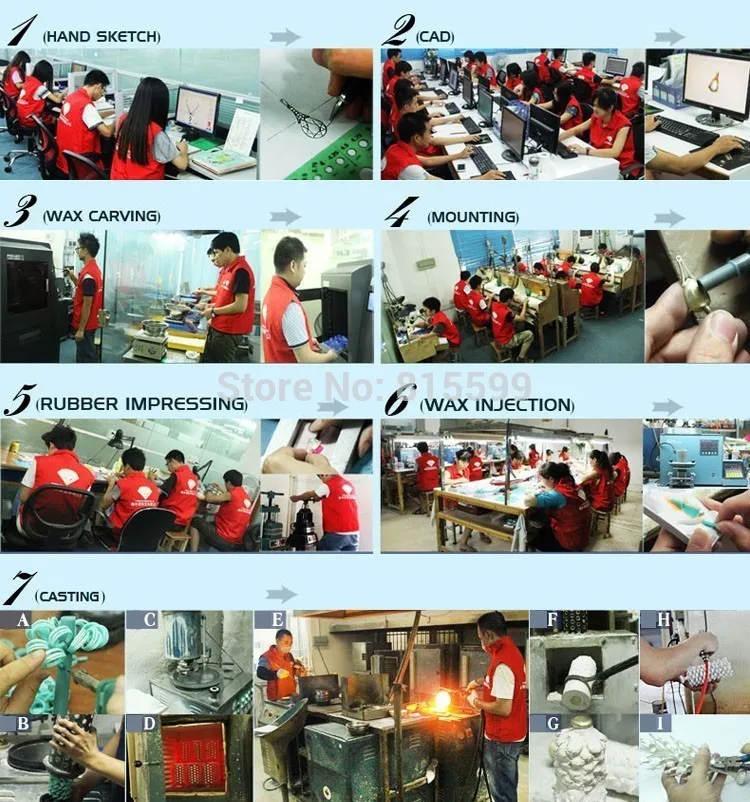 1 (HAND SKETCH)

2 (CAD)

3 (WAX CARVING)

4 (MOUNTING)

Store No: 815599

5 (RUBBER IMPRESSING)

6 (WAX INJECTION)

7 (CASTING)

A

C

E

F

H

B

D

G

I