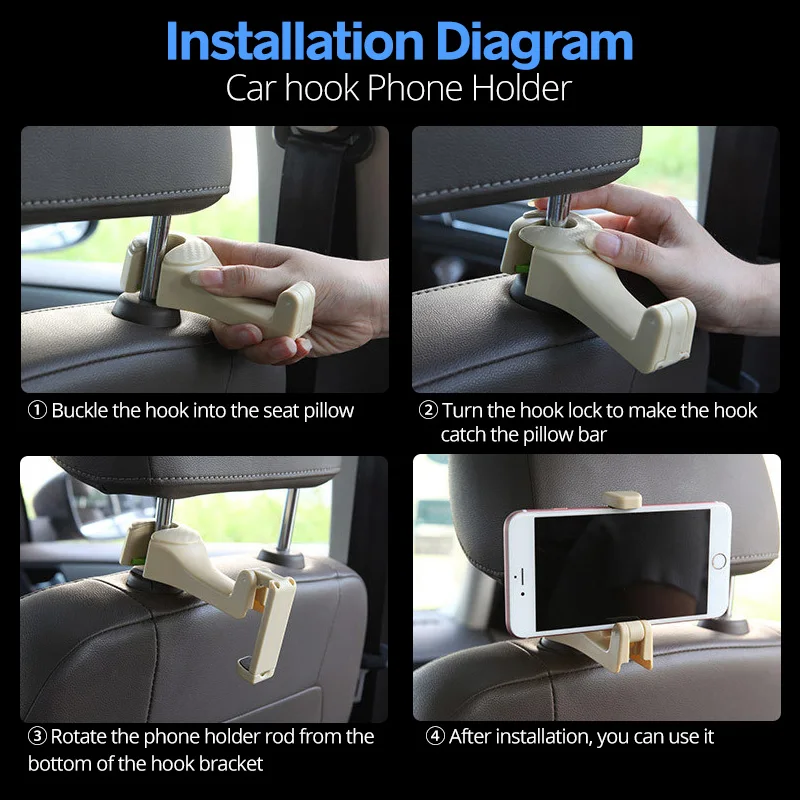 Installation Diagram
Car hook Phone Holder

① Buckle the hook into the seat pillow

② Turn the hook lock to make the hook catch the pillow bar

③ Rotate the phone holder rod from the bottom of the hook bracket

④ After installation, you can use it