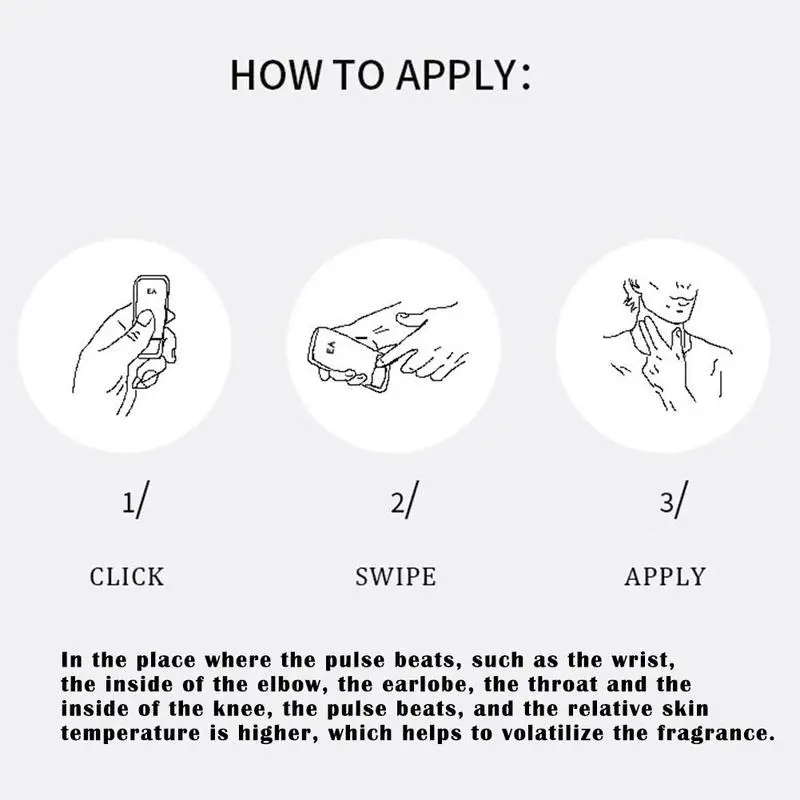 HOW TO APPLY:

EA

EA

1/

CLICK

2/

SWIPE

3/

APPLY

In the place where the pulse beats, such as the wrist, the inside of the elbow, the earlobe, the throat and the inside of the knee, the pulse beats, and the relative skin temperature is higher, which helps to volatilize the fragrance.