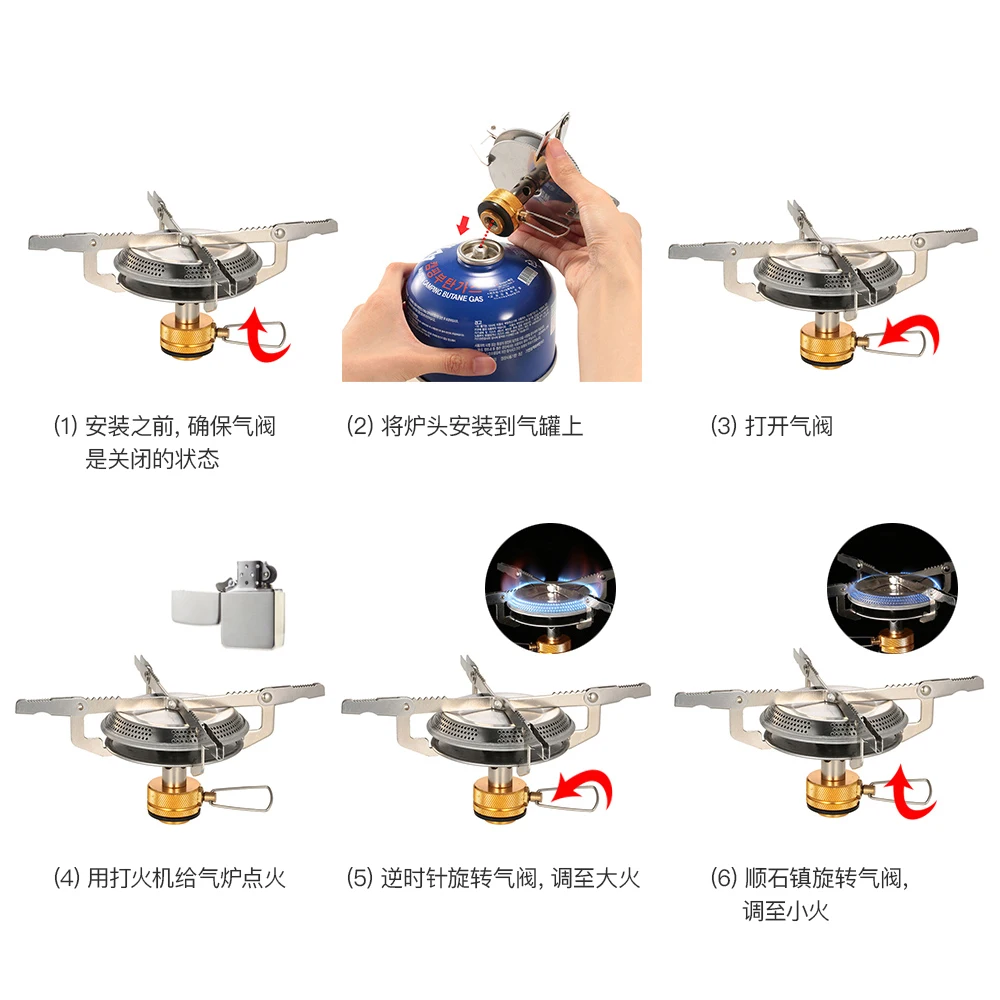 CAMPING BUTANE GAS

(1) 安装之前, 确保气阀是关闭的状态

(2) 将炉头安装到气罐上

(3) 打开气阀

(4) 用打火机给气炉点火

(5) 逆时针旋转气阀, 调至大火

(6) 顺石镇旋转气阀, 调至小火