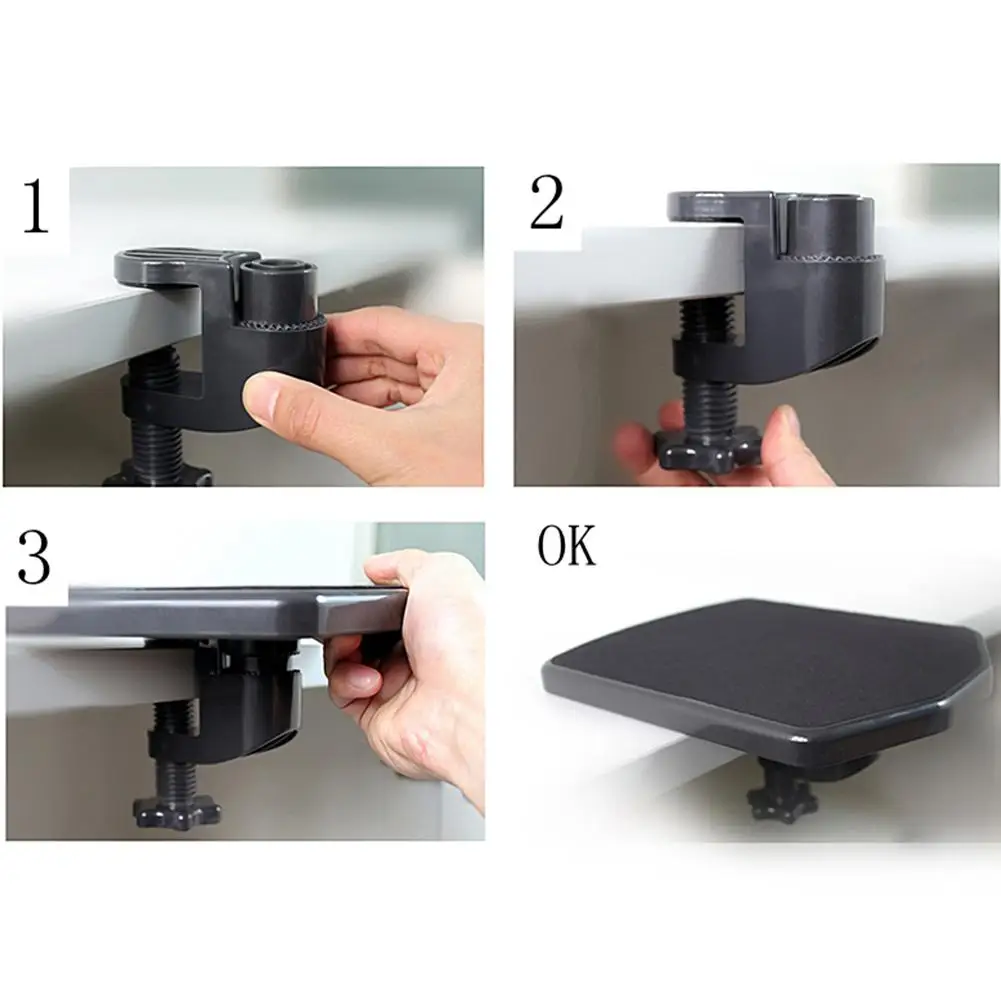 1

2

3

OK