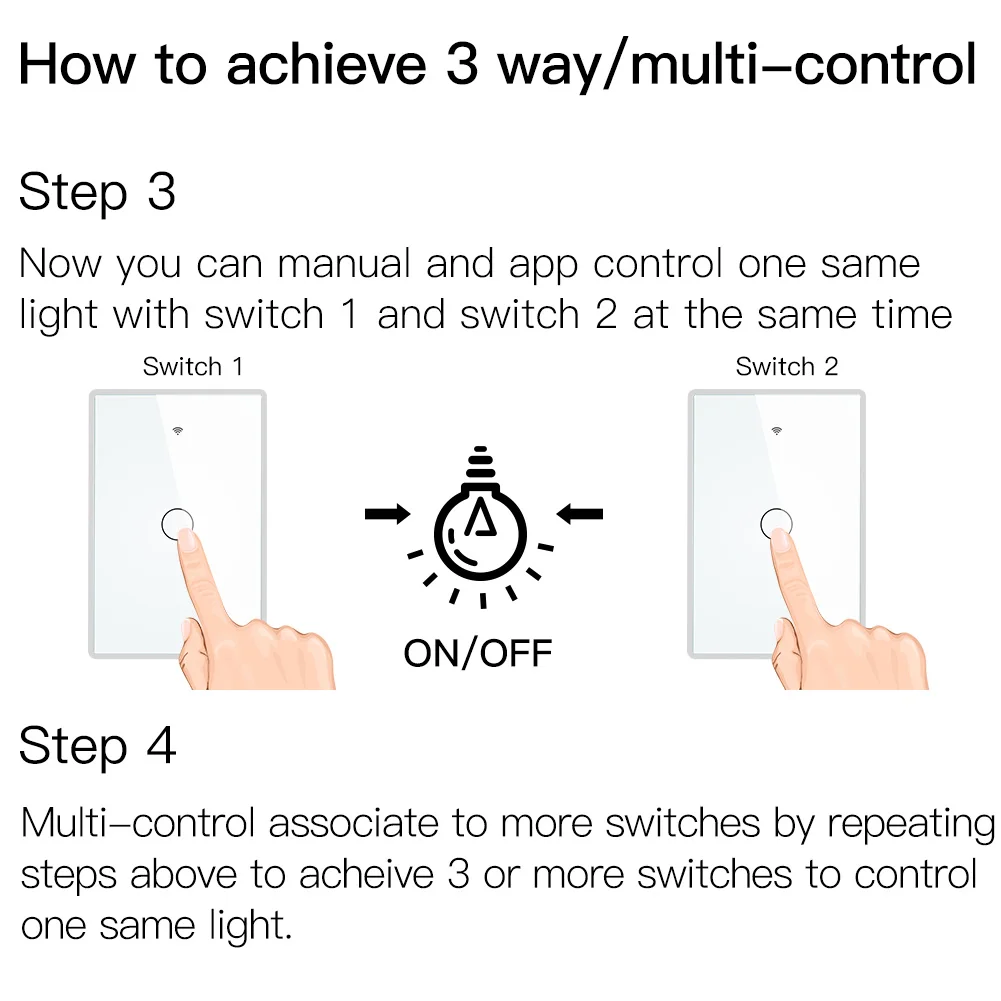 How to achieve 3 way/multi–control

Step 3

Now you can manual and app control one same light with switch 1 and switch 2 at the same time

Switch 1

ON/OFF

Switch 2

Step 4

Multi–control associate to more switches by repeating steps above to acheive 3 or more switches to control one same light.