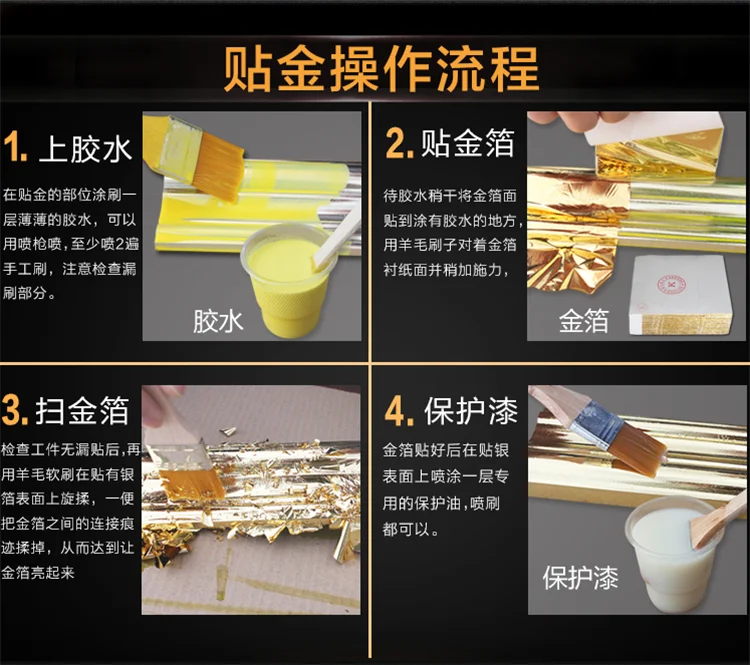 贴金操作流程

1. 上胶水

在贴金的部位涂刷一层薄薄的胶水，可以用喷枪喷，至少喷2遍手工刷，注意检查漏刷部分。

胶水

2. 贴金箔

待胶水稍干将金箔面贴到涂有胶水的地方，用羊毛刷子对着金箔衬纸面并稍加施力，

金箔

3. 扫金箔

检查工件无漏贴后，再用羊毛软刷在贴有银箔表面上旋揉，一便把金箔之间的连接痕迹揉掉，从而达到让金箔亮起来

4. 保护漆

金箔贴好后在贴银表面上喷涂一层专用的保护油，喷刷都可以。

保护漆