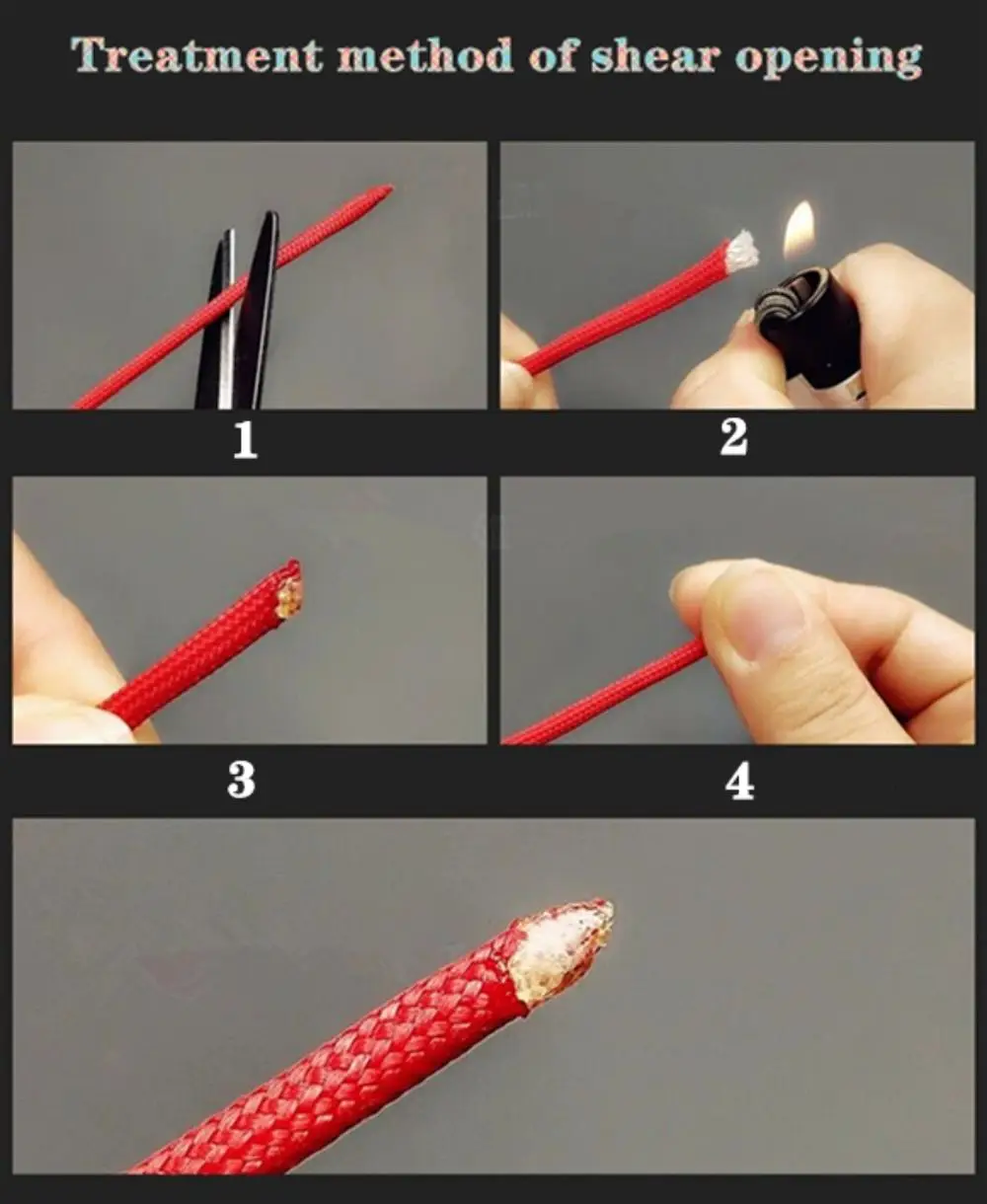 Treatment method of shear opening

1

2

3

4