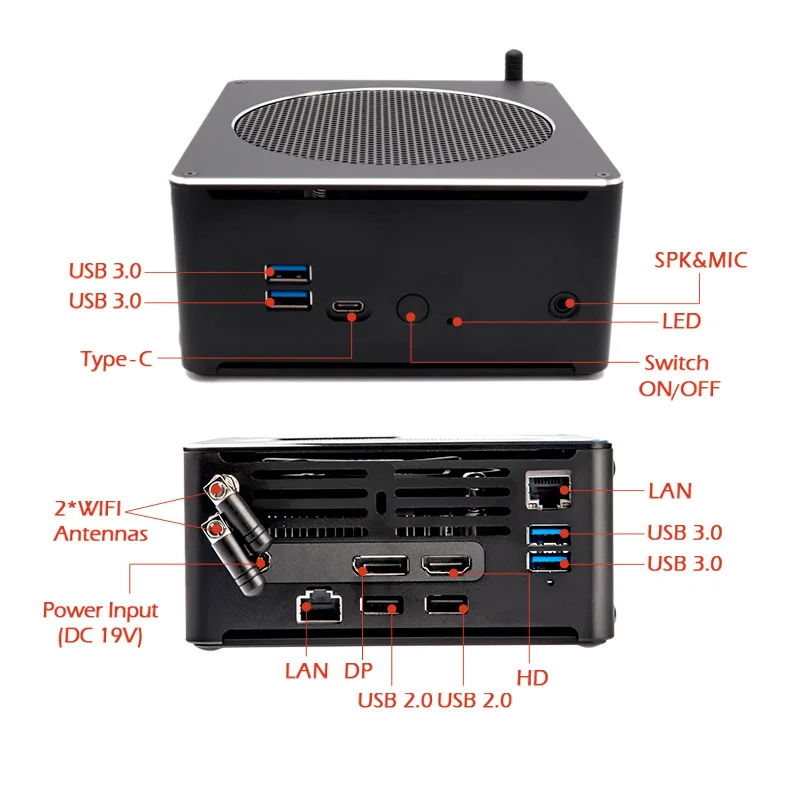 USB 3.0
USB 3.0
Type-C
SPK&MIC
LED
Switch ON/OFF

2*WIFI Antennas
Power Input (DC 19V)
LAN
USB 3.0
USB 3.0
LAN
DP
USB 2.0
USB 2.0
HD