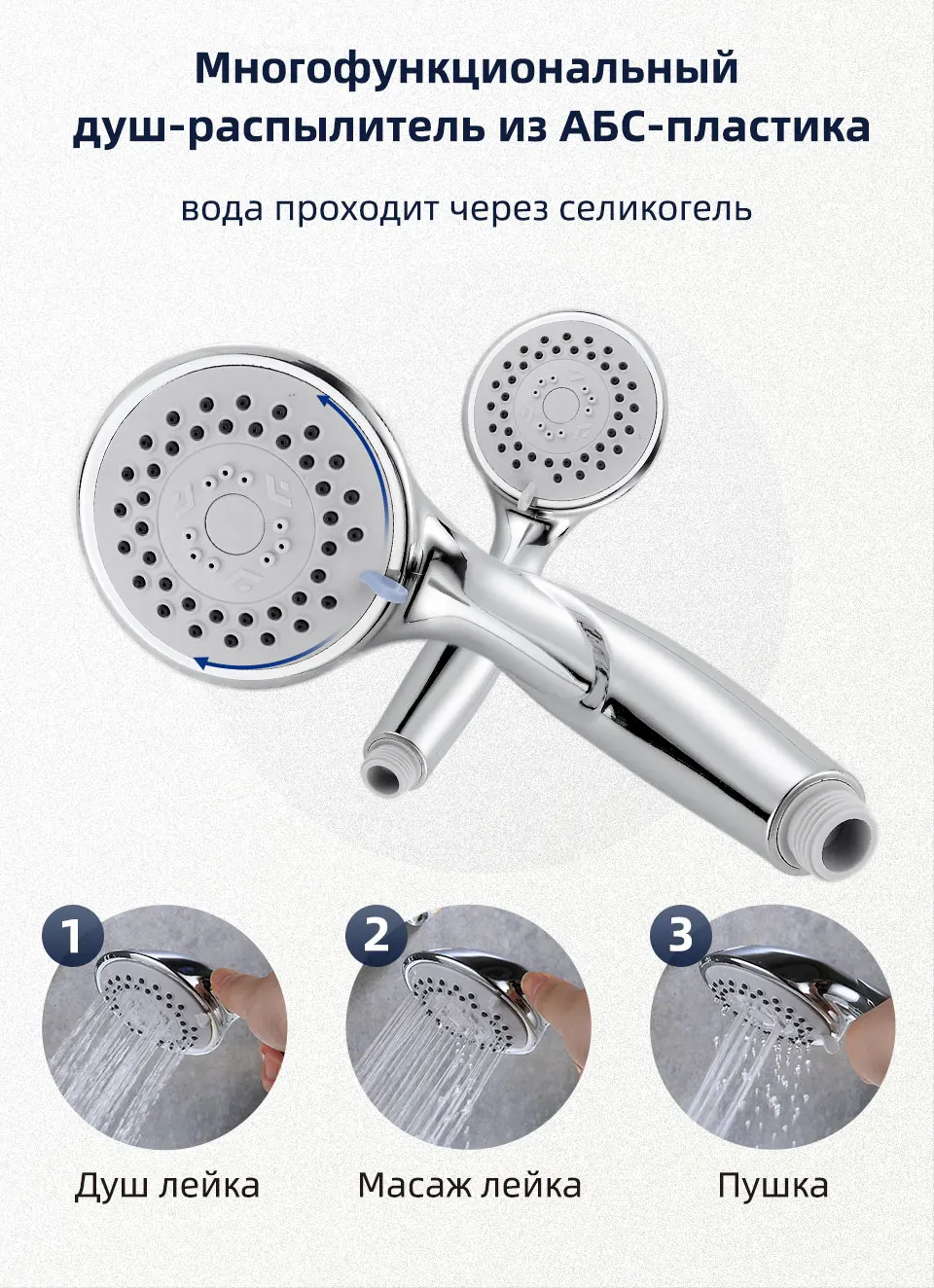 Многофункциональный душ-распылитель из АБС-пластика

вода проходит через селикогель

1

Душ лейка

2

Масаж лейка

3

Пушка