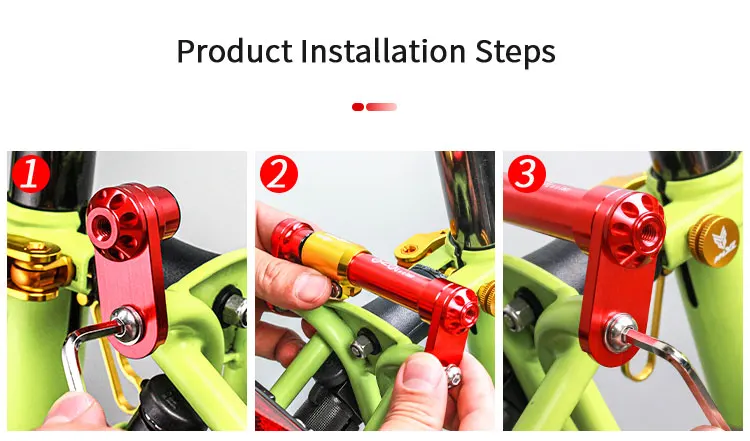 Product Installation Steps

1

2

3