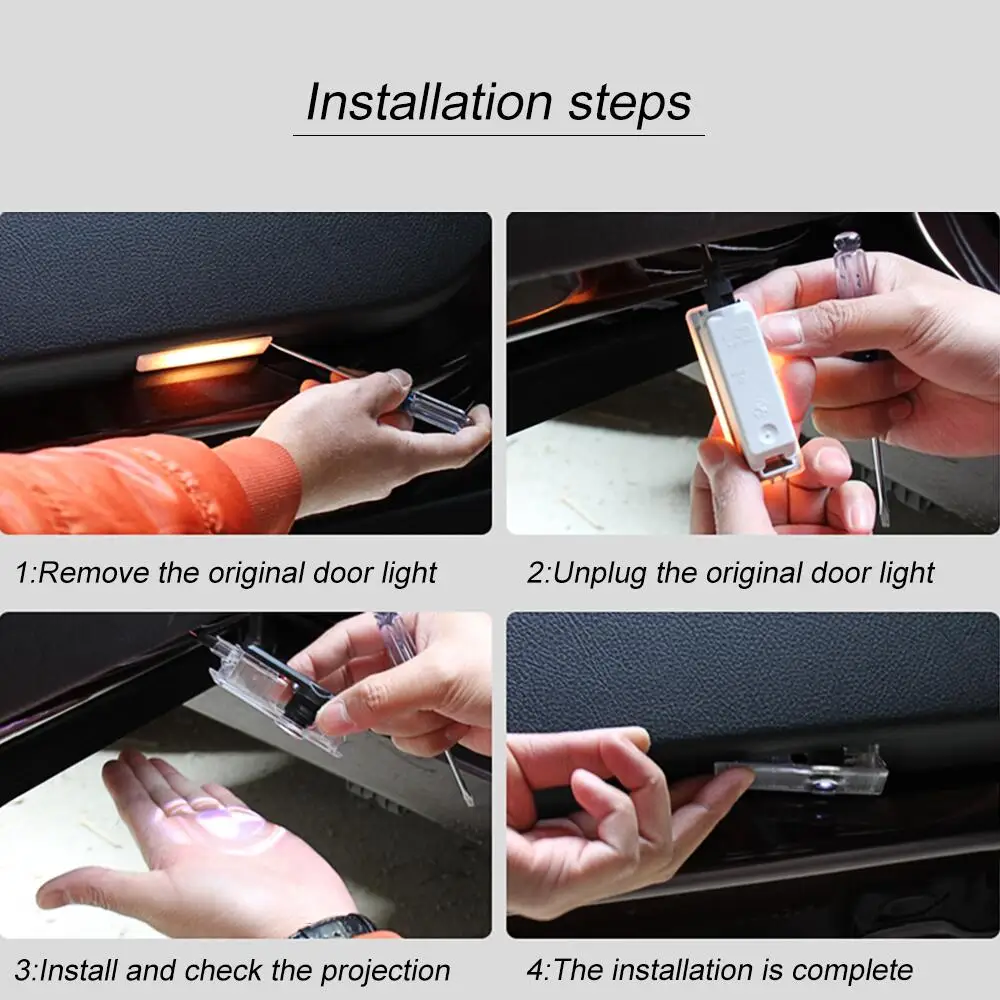 Installation steps

1:Remove the original door light

2:Unplug the original door light

3:Install and check the projection

4:The installation is complete