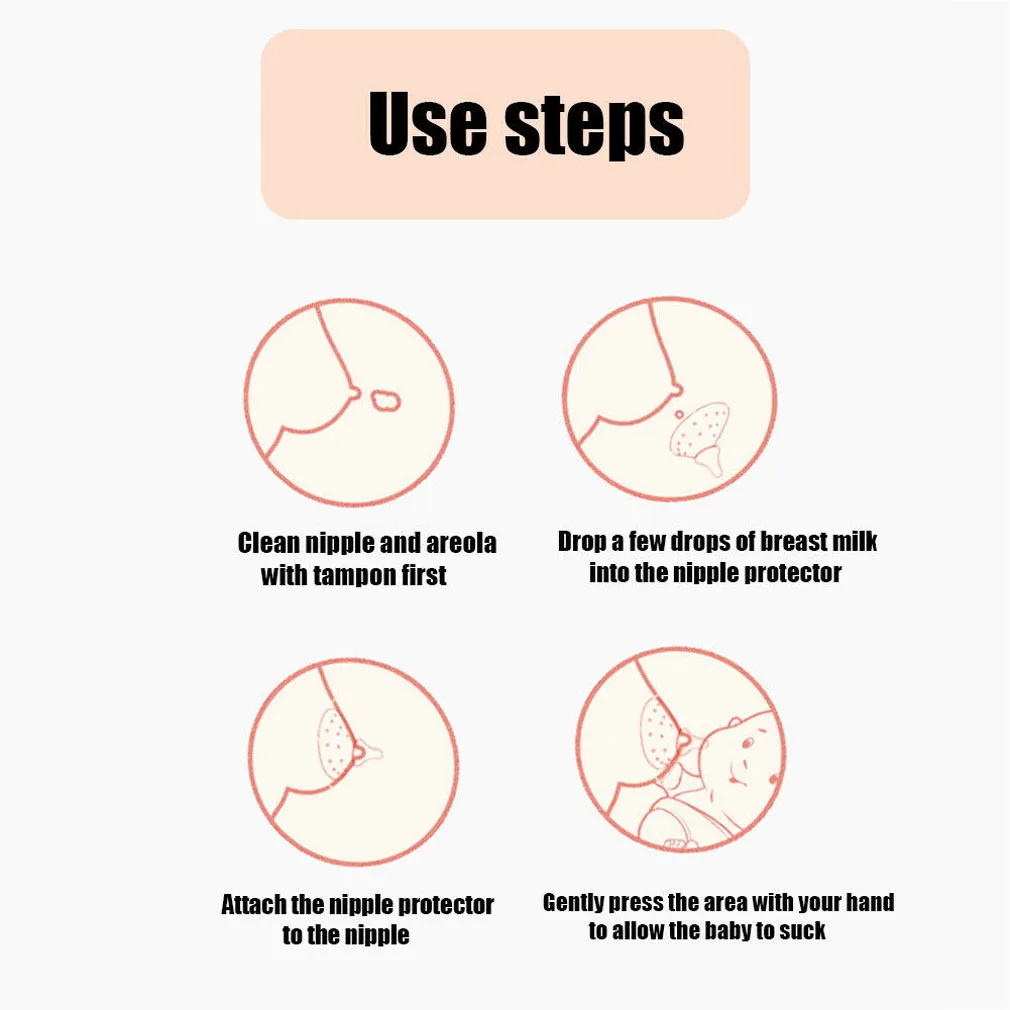 Use steps

Clean nipple and areola with tampon first

Drop a few drops of breast milk into the nipple protector

Attach the nipple protector to the nipple

Gently press the area with your hand to allow the baby to suck