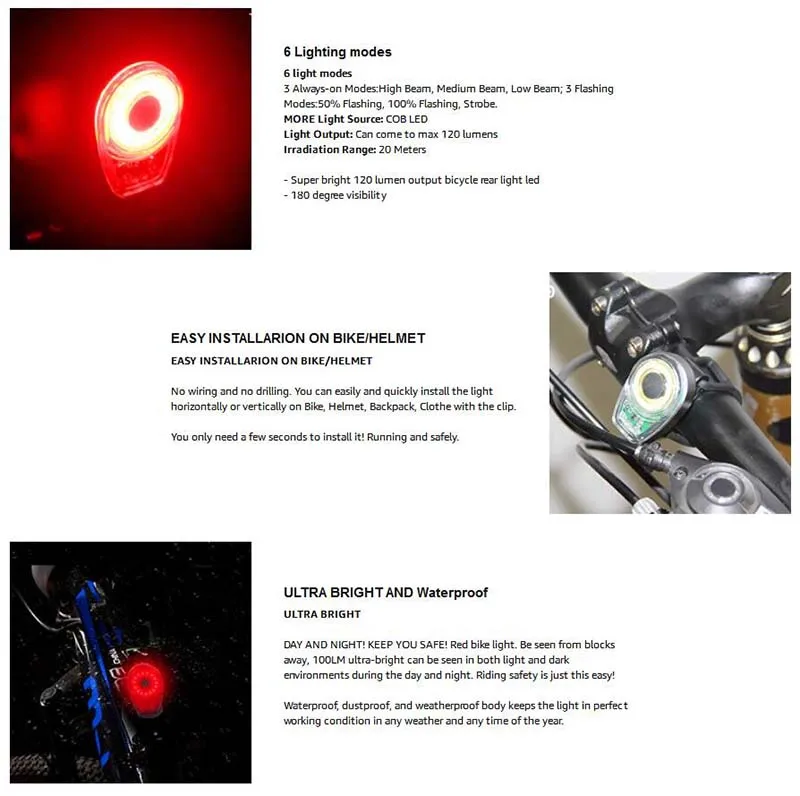 6 Lighting modes

6 light modes
3 Always-on Modes:High Beam, Medium Beam, Low Beam; 3 Flashing Modes:50% Flashing, 100% Flashing, Strobe.
MORE Light Source: COB LED
Light Output: Can come to max 120 lumens
Irradiation Range: 20 Meters

- Super bright 120 lumen output bicycle rear light led
- 180 degree visibility

EASY INSTALLARION ON BIKE/HELMET

EASY INSTALLARION ON BIKE/HELMET

No wiring and no drilling. You can easily and quickly install the light horizontally or vertically on Bike, Helmet, Backpack, Clothe with the clip.

You only need a few seconds to install it! Running and safely.

ULTRA BRIGHT AND Waterproof

ULTRA BRIGHT

DAY AND NIGHT! KEEP YOU SAFE! Red bike light. Be seen from blocks away, 100LM ultra-bright can be seen in both light and dark environments during the day and night. Riding safety is just this easy!

Waterproof, dustproof, and weatherproof body keeps the light in perfect working condition in any weather and any time of the year.