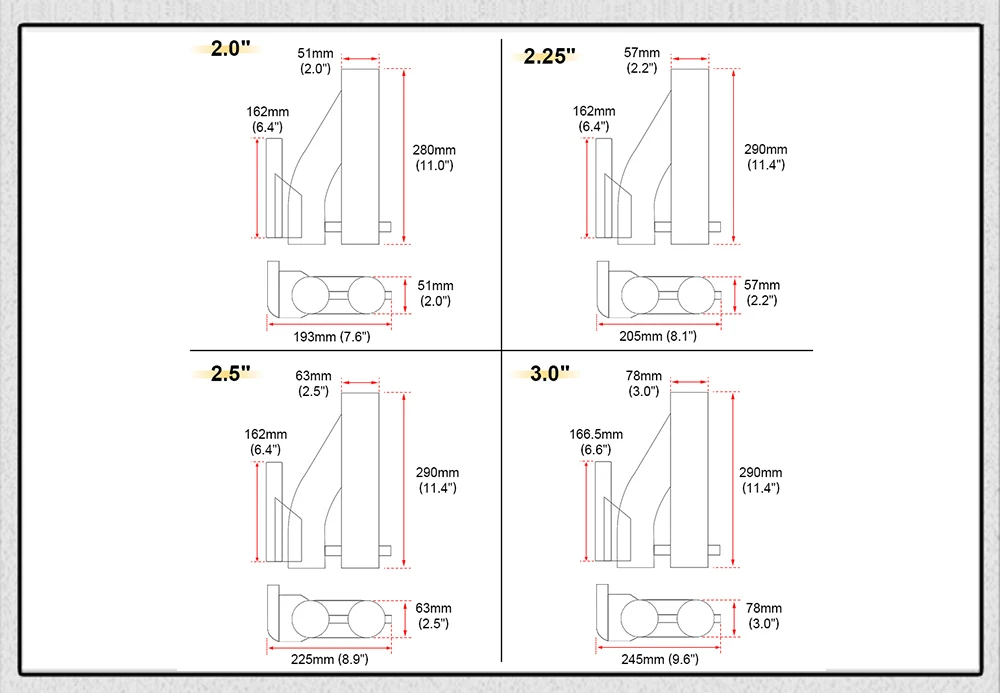 2.0"

51mm (2.0")

162mm (6.4")

280mm (11.0")

51mm (2.0")

193mm (7.6")

2.25"

57mm (2.2")

162mm (6.4")

290mm (11.4")

57mm (2.2")

205mm (8.1")

2.5"

63mm (2.5")

162mm (6.4")

290mm (11.4")

63mm (2.5")

225mm (8.9")

3.0"

78mm (3.0")

166.5mm (6.6")

290mm (11.4")

78mm (3.0")

245mm (9.6")