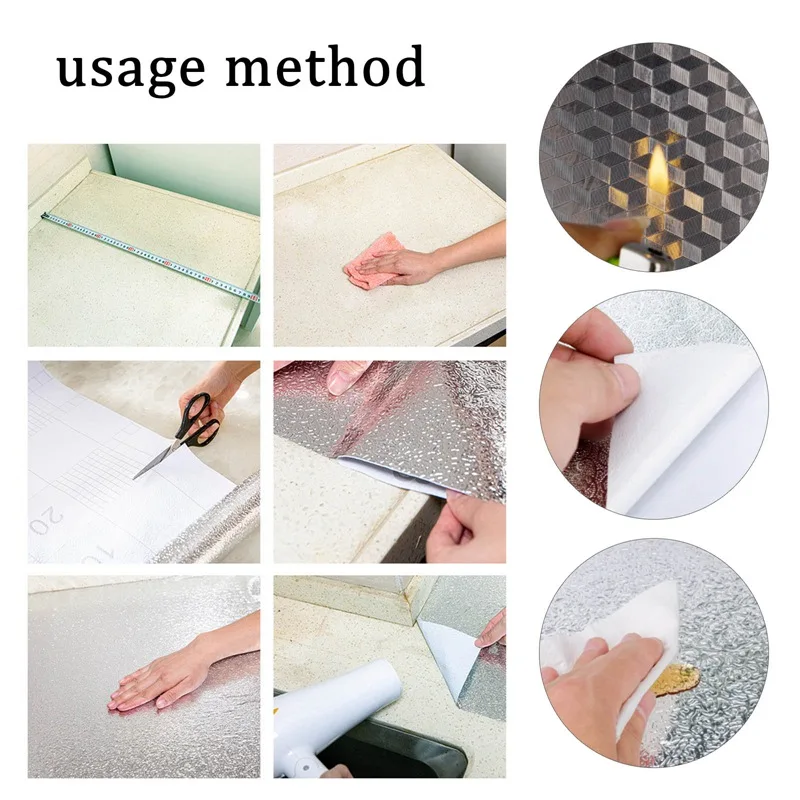 usage method

20

10