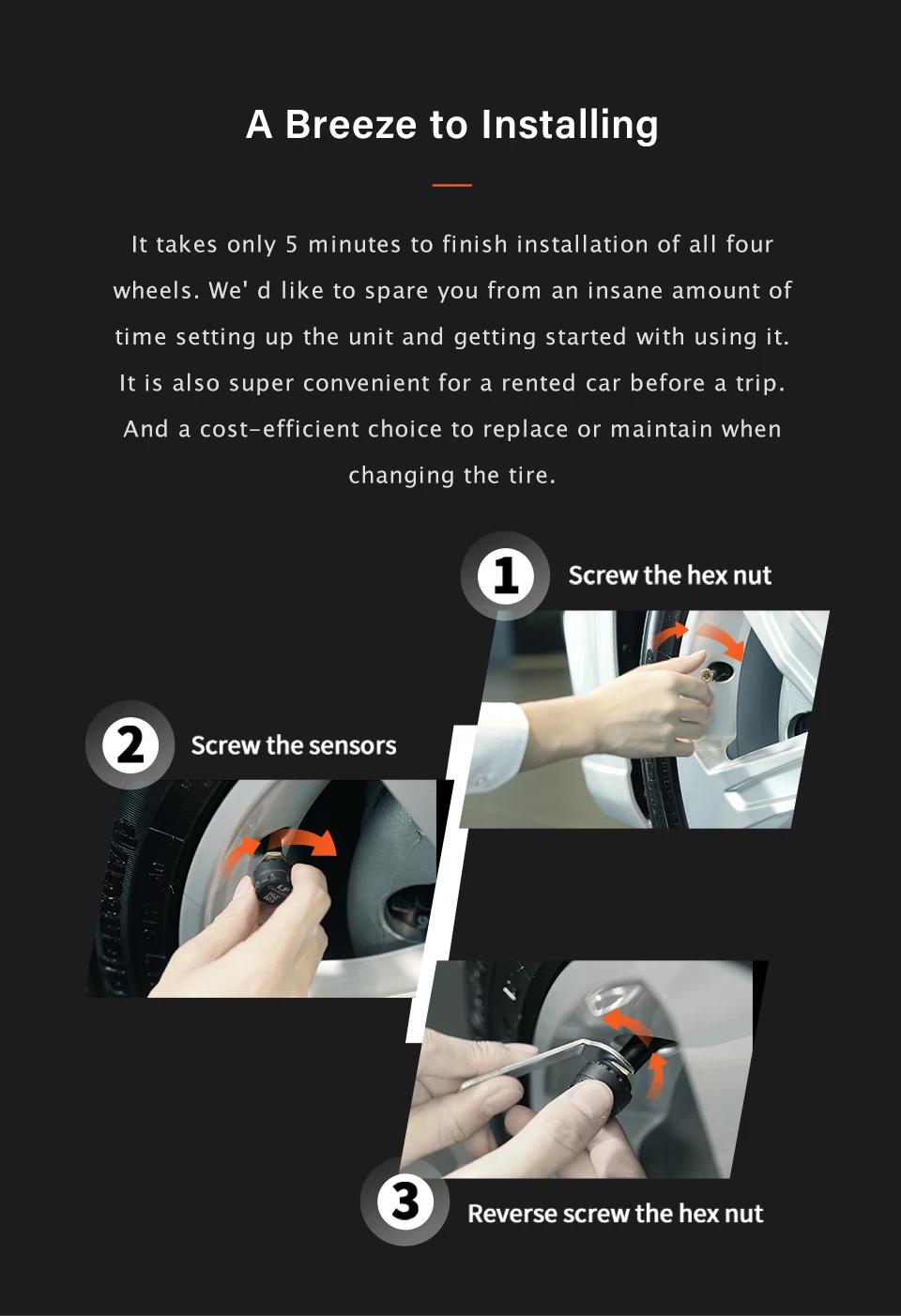 A Breeze to Installing

It takes only 5 minutes to finish installation of all four wheels. We' d like to spare you from an insane amount of time setting up the unit and getting started with using it. It is also super convenient for a rented car before a trip. And a cost-efficient choice to replace or maintain when changing the tire.

1 Screw the hex nut

2 Screw the sensors

3 Reverse screw the hex nut