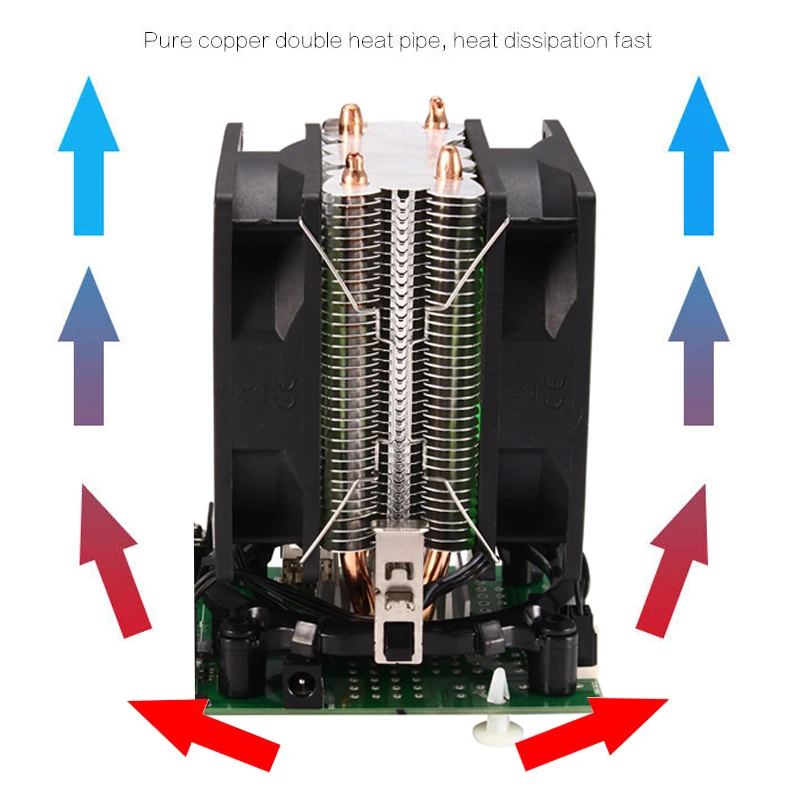 Pure copper double heat pipe, heat dissipation fast