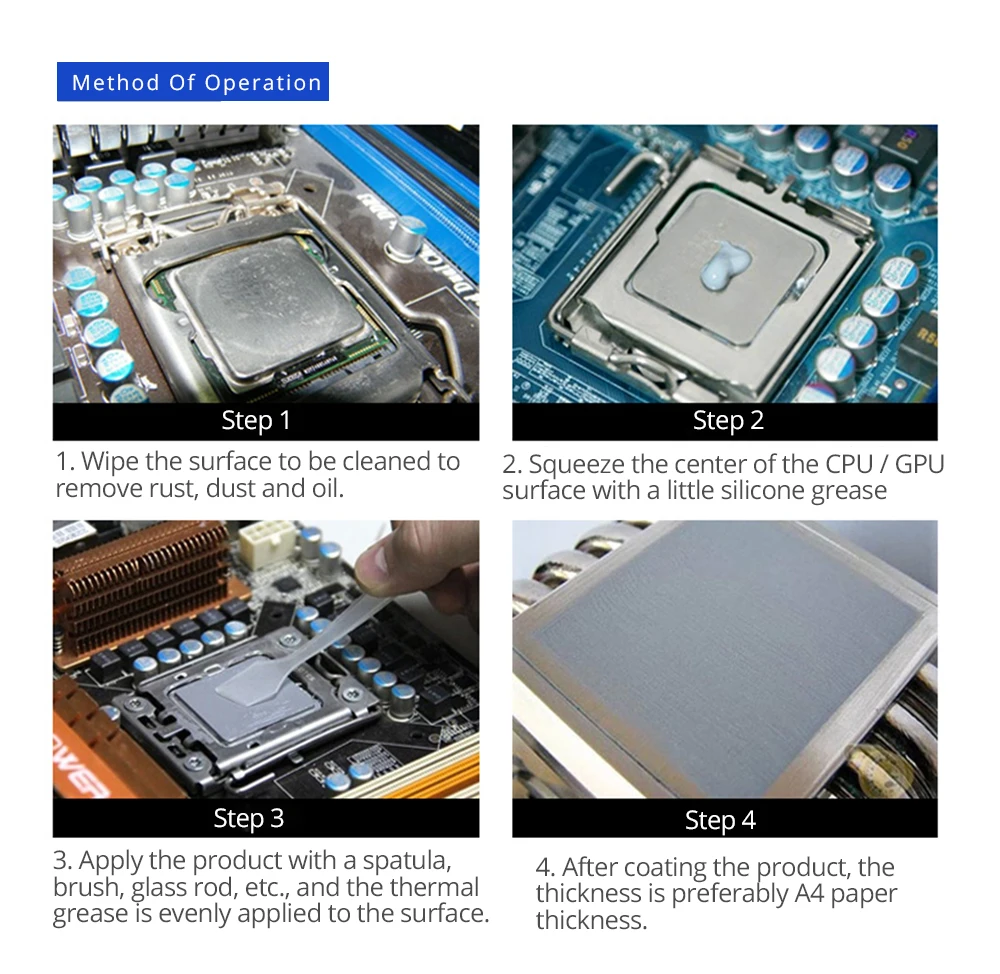 Method Of Operation

Step 1

1. Wipe the surface to be cleaned to remove rust, dust and oil.

Step 2

2. Squeeze the center of the CPU / GPU surface with a little silicone grease

Step 3

3. Apply the product with a spatula, brush, glass rod, etc., and the thermal grease is evenly applied to the surface.

Step 4

4. After coating the product, the thickness is preferably A4 paper thickness.