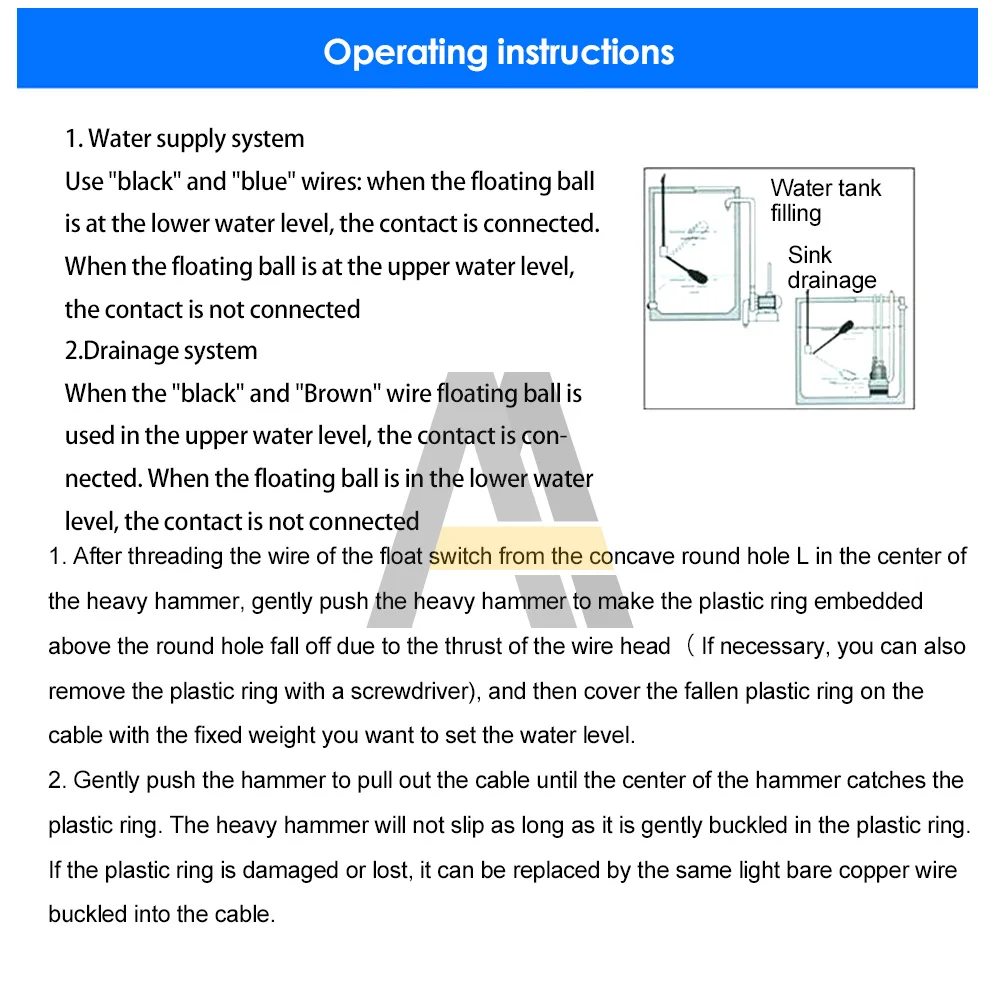 Operating instructions

1. Water supply system
Use "black" and "blue" wires: when the floating ball is at the lower water level, the contact is connected. When the floating ball is at the upper water level, the contact is not connected
2.Drainage system
When the "black" and "Brown" wire floating ball is used in the upper water level, the contact is connected. When the floating ball is in the lower water level, the contact is not connected

Water tank filling

Sink drainage

1. After threading the wire of the float switch from the concave round hole L in the center of the heavy hammer, gently push the heavy hammer to make the plastic ring embedded above the round hole fall off due to the thrust of the wire head （If necessary, you can also remove the plastic ring with a screwdriver), and then cover the fallen plastic ring on the cable with the fixed weight you want to set the water level.
2. Gently push the hammer to pull out the cable until the center of the hammer catches the plastic ring. The heavy hammer will not slip as long as it is gently buckled in the plastic ring. If the plastic ring is damaged or lost, it can be replaced by the same light bare copper wire buckled into the cable.