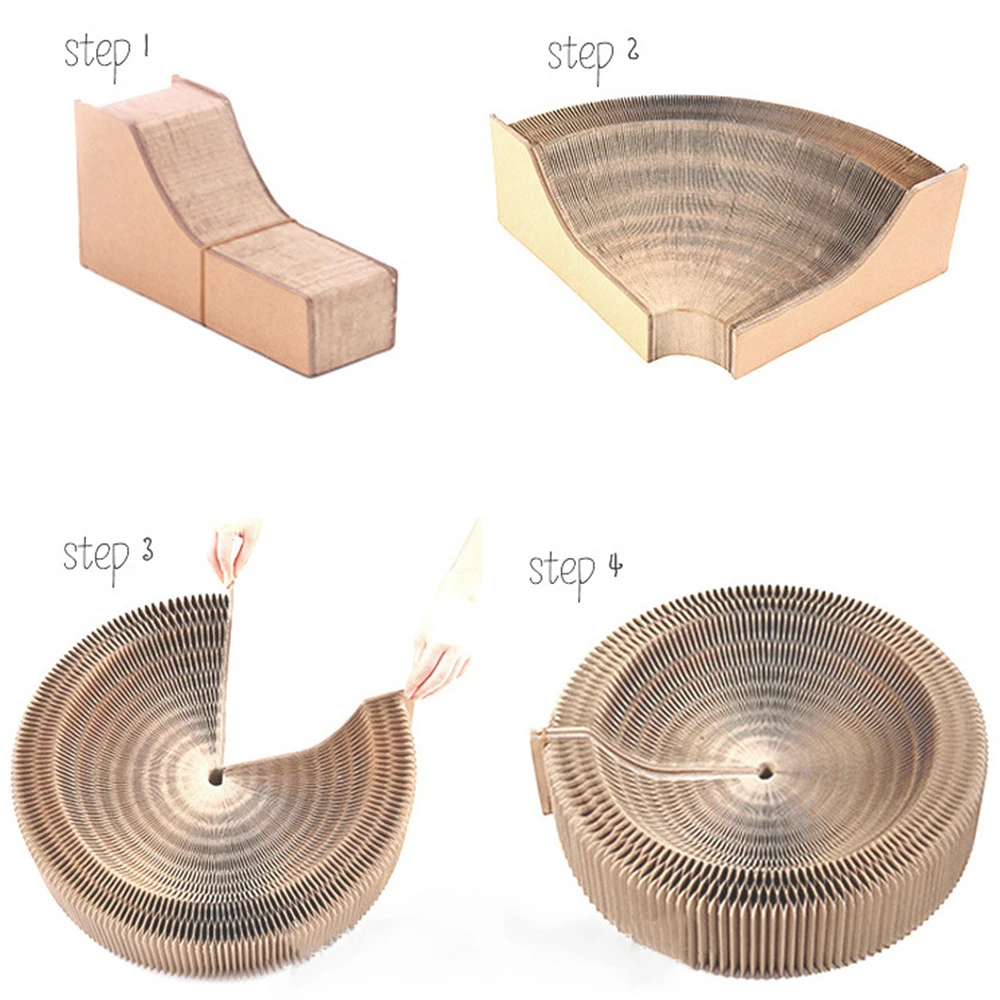 step 1

step 2

step 3

step 4