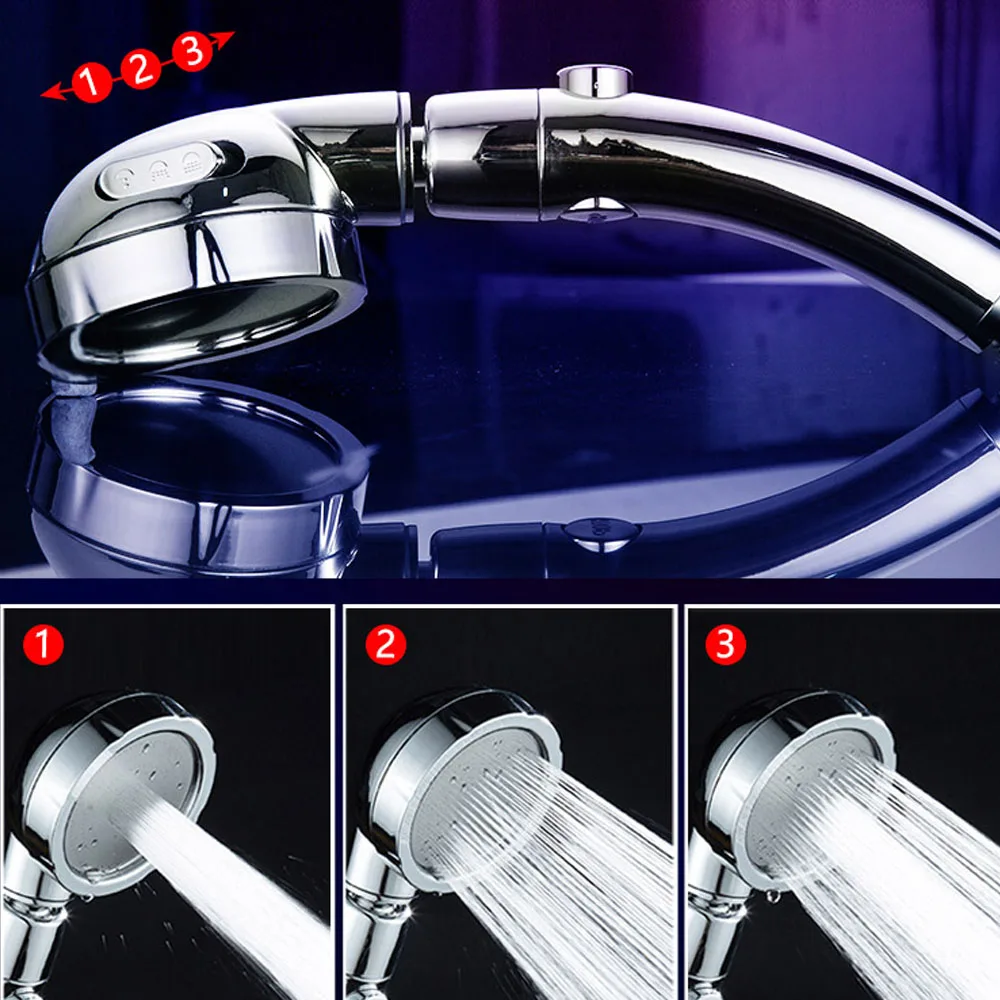 1 2 3

1

2

3