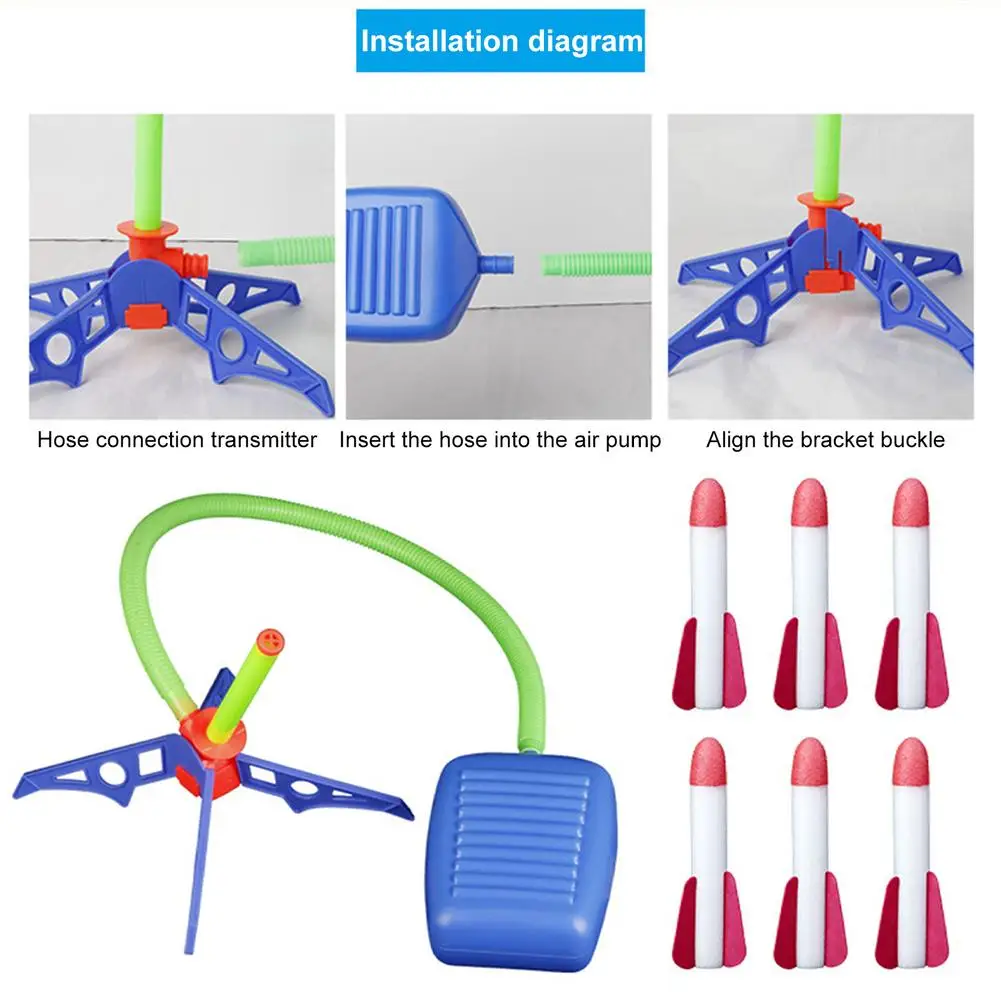 Installation diagram

Hose connection transmitter

Insert the hose into the air pump

Align the bracket buckle