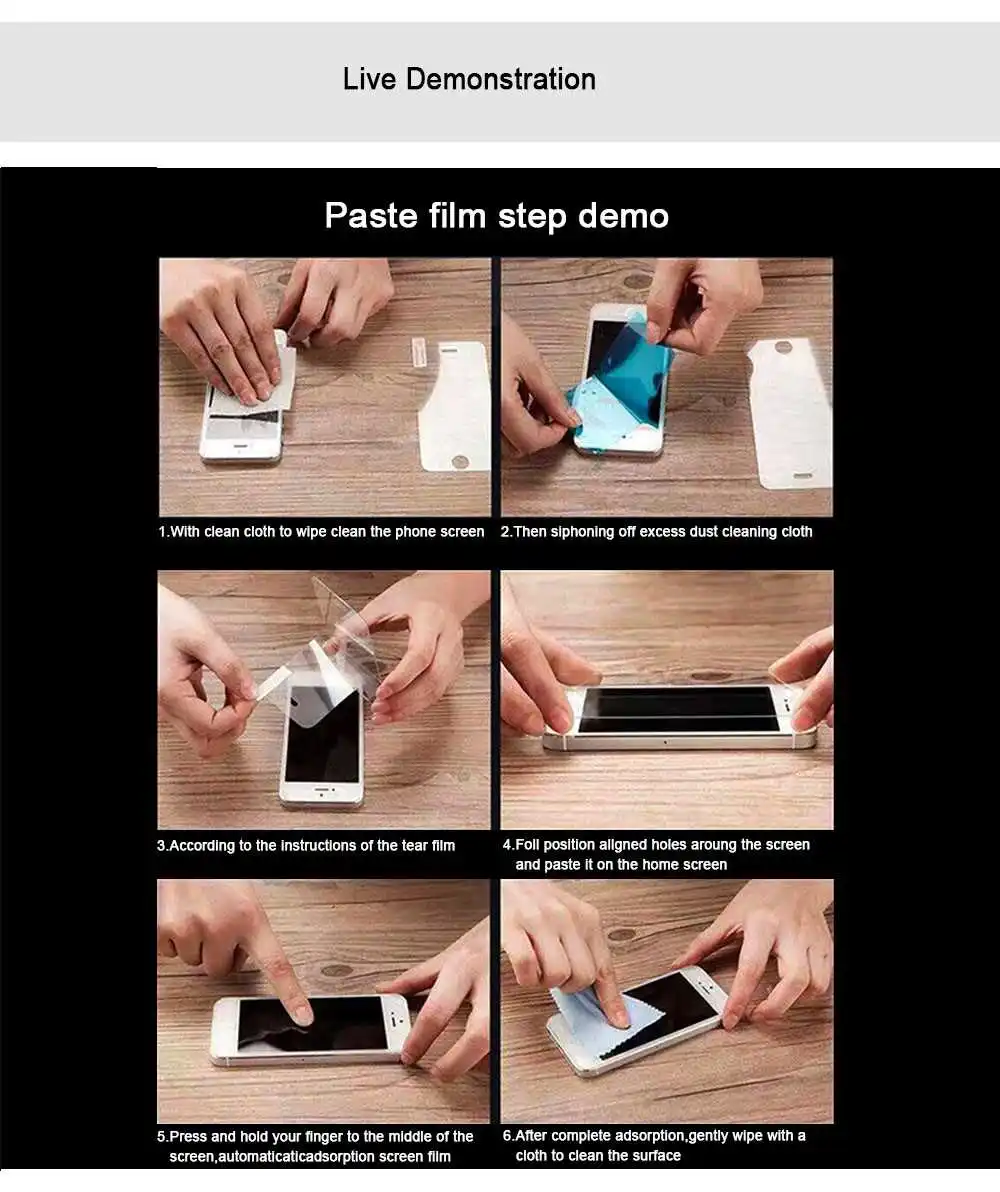 Live Demonstration

Paste film step demo

1.With clean cloth to wipe clean the phone screen

2.Then siphoning off excess dust cleaning cloth

3.According to the instructions of the tear film

4.Foil position aligned holes aroung the screen and paste it on the home screen

5.Press and hold your finger to the middle of the screen,automaticaticadsorption screen film

6.After complete adsorption,gently wipe with a cloth to clean the surface