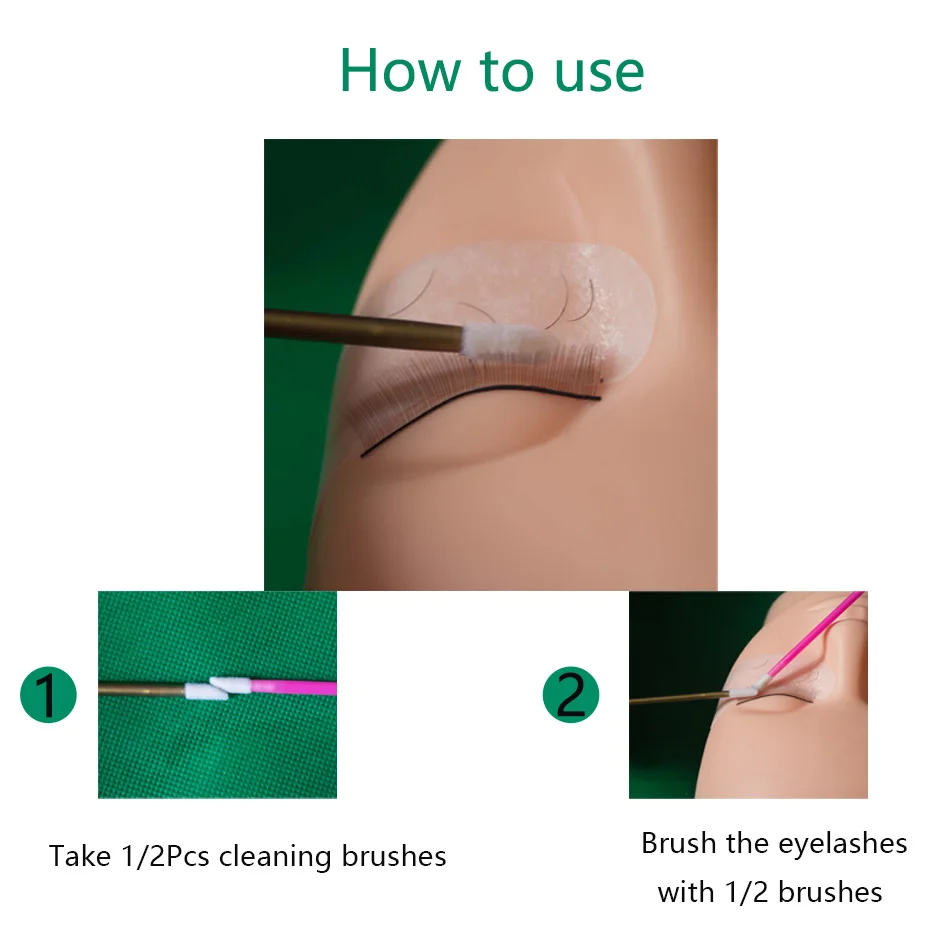 How to use

1

Take 1/2Pcs cleaning brushes

2

Brush the eyelashes with 1/2 brushes