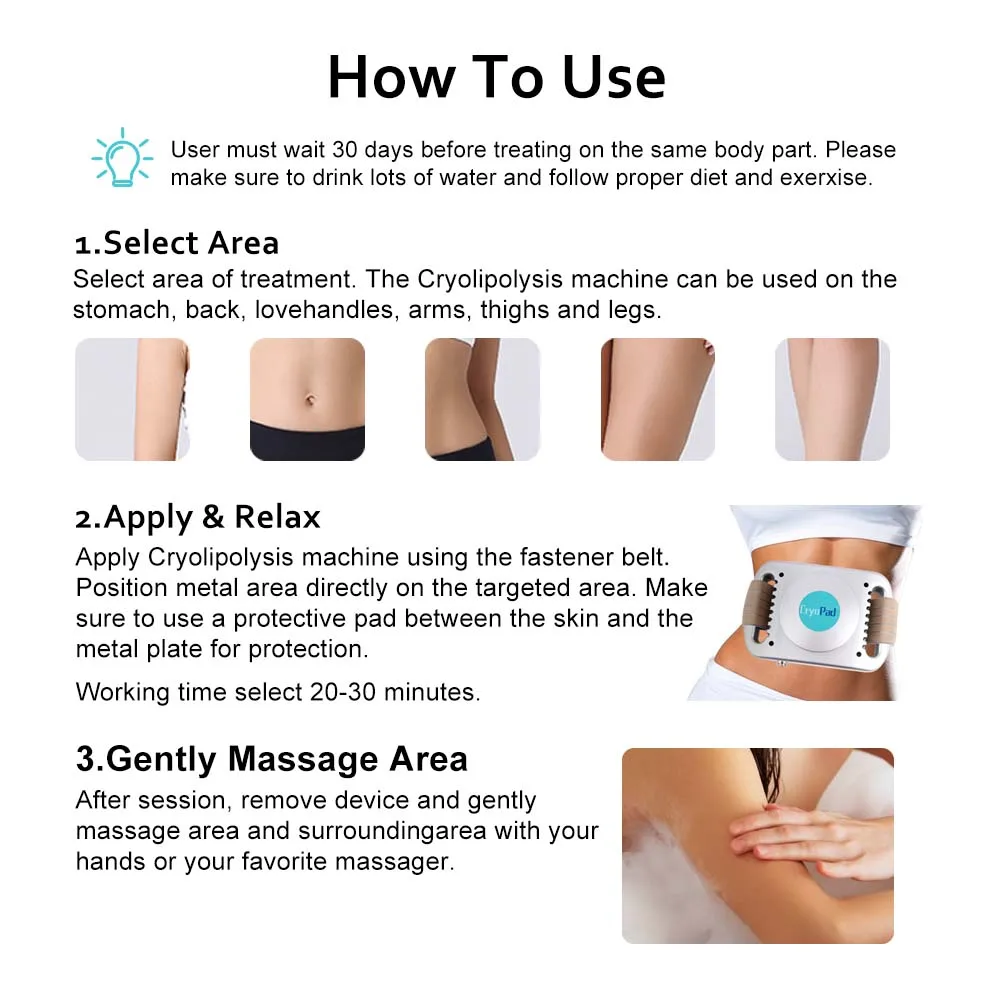 How To Use

User must wait 30 days before treating on the same body part. Please make sure to drink lots of water and follow proper diet and exerxise.

1.Select Area

Select area of treatment. The Cryolipolysis machine can be used on the stomach, back, lovehandles, arms, thighs and legs.

2.Apply & Relax

Apply Cryolipolysis machine using the fastener belt. Position metal area directly on the targeted area. Make sure to use a protective pad between the skin and the metal plate for protection.

Working time select 20-30 minutes.

CryoPad

3.Gently Massage Area

After session, remove device and gently massage area and surroundingarea with your hands or your favorite massager.