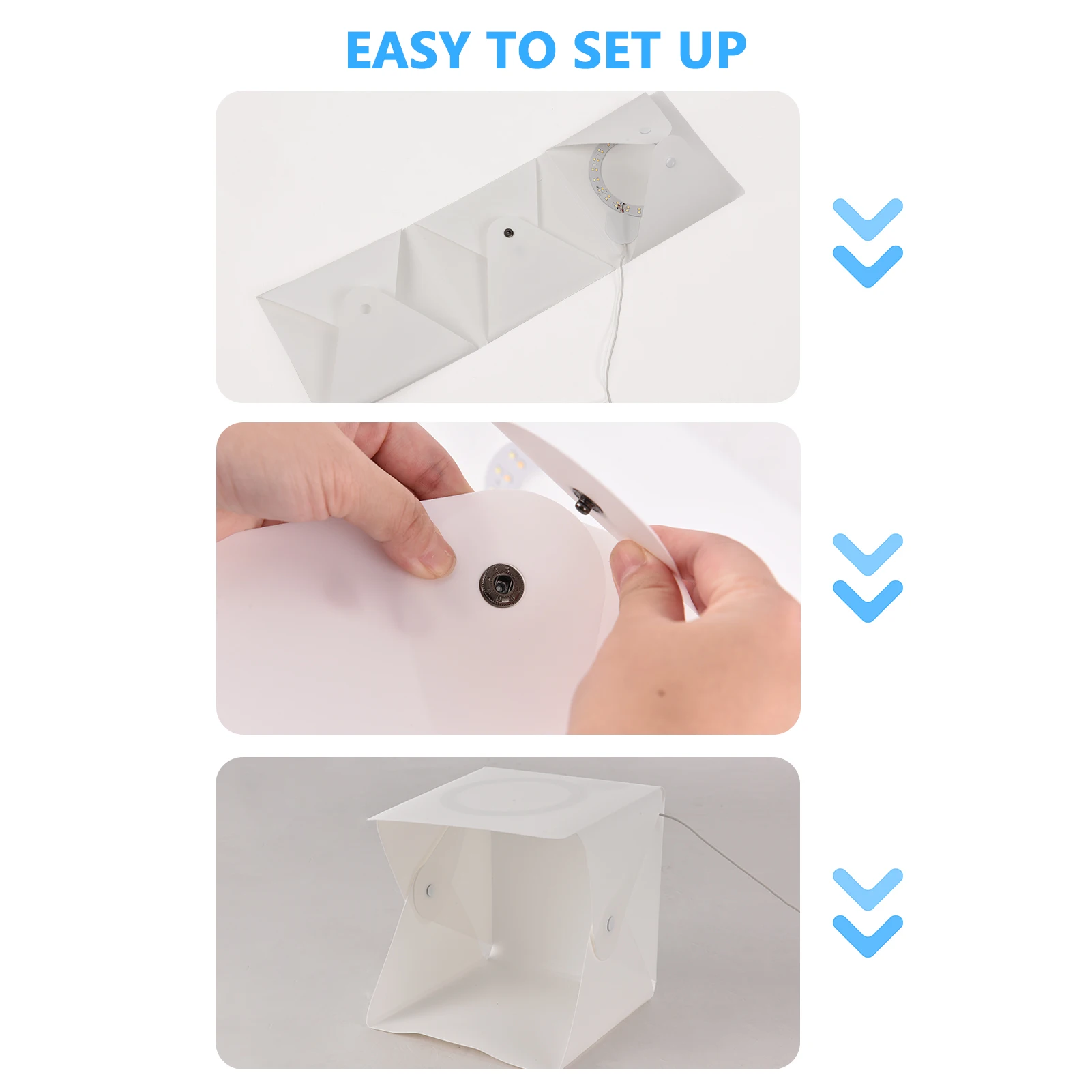 EASY TO SET UP