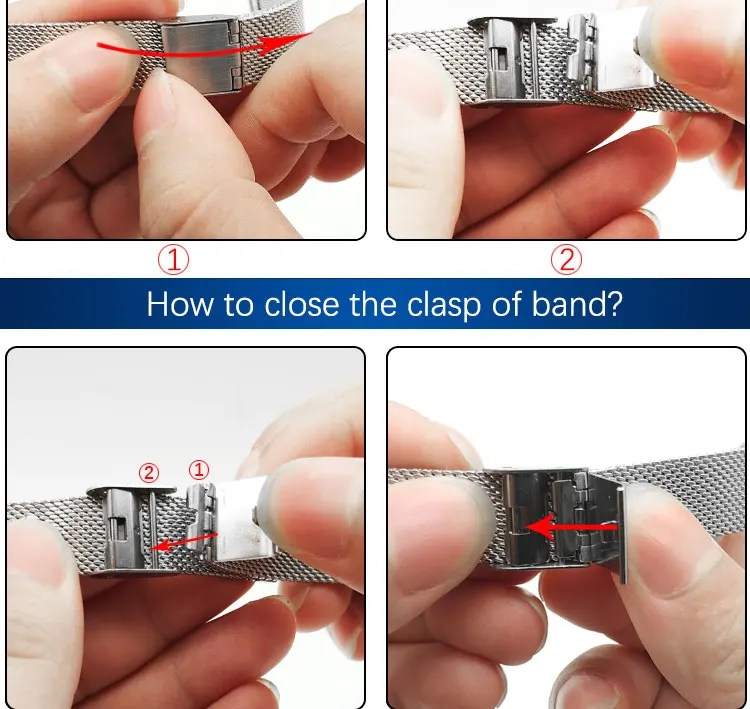 ①

②

How to close the clasp of band?

②

①