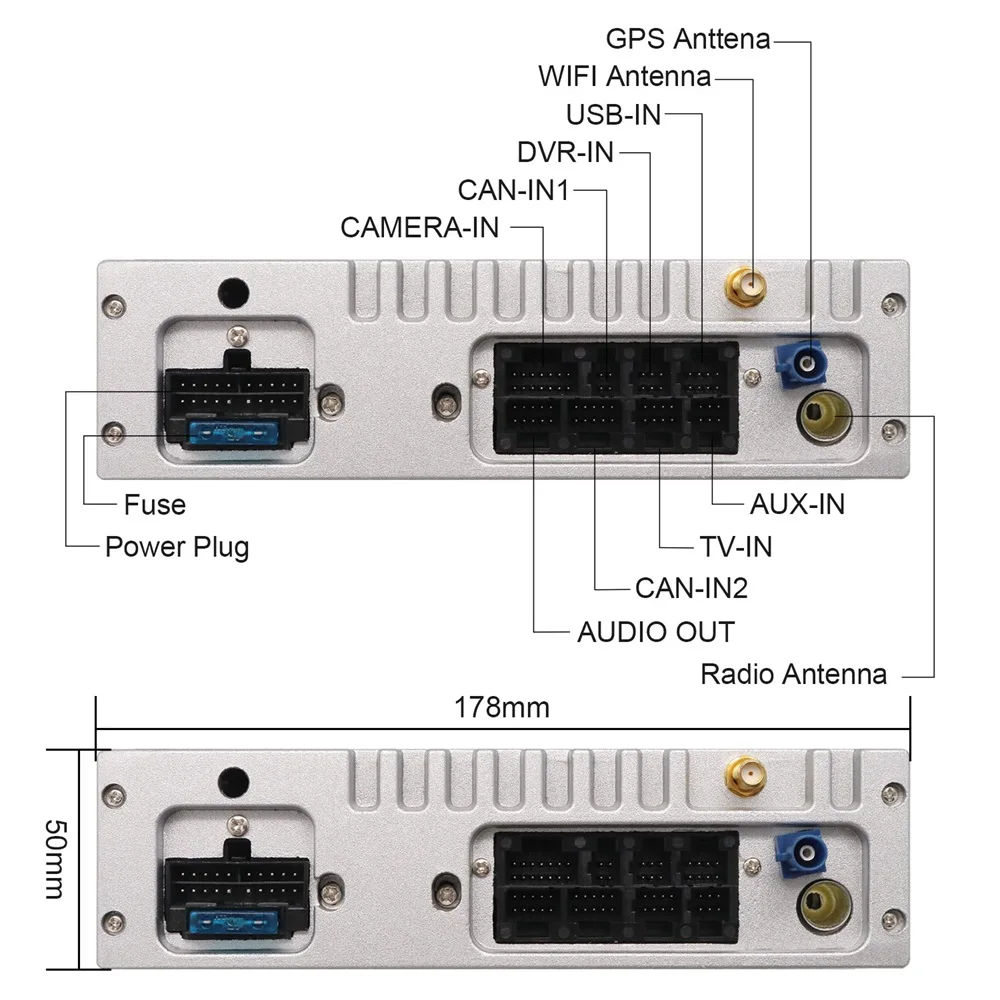 GPS Anttena
WIFI Antenna
USB-IN
DVR-IN
CAN-IN1
CAMERA-IN

Fuse
Power Plug

AUX-IN
TV-IN
CAN-IN2
AUDIO OUT
Radio Antenna

178mm
50mm