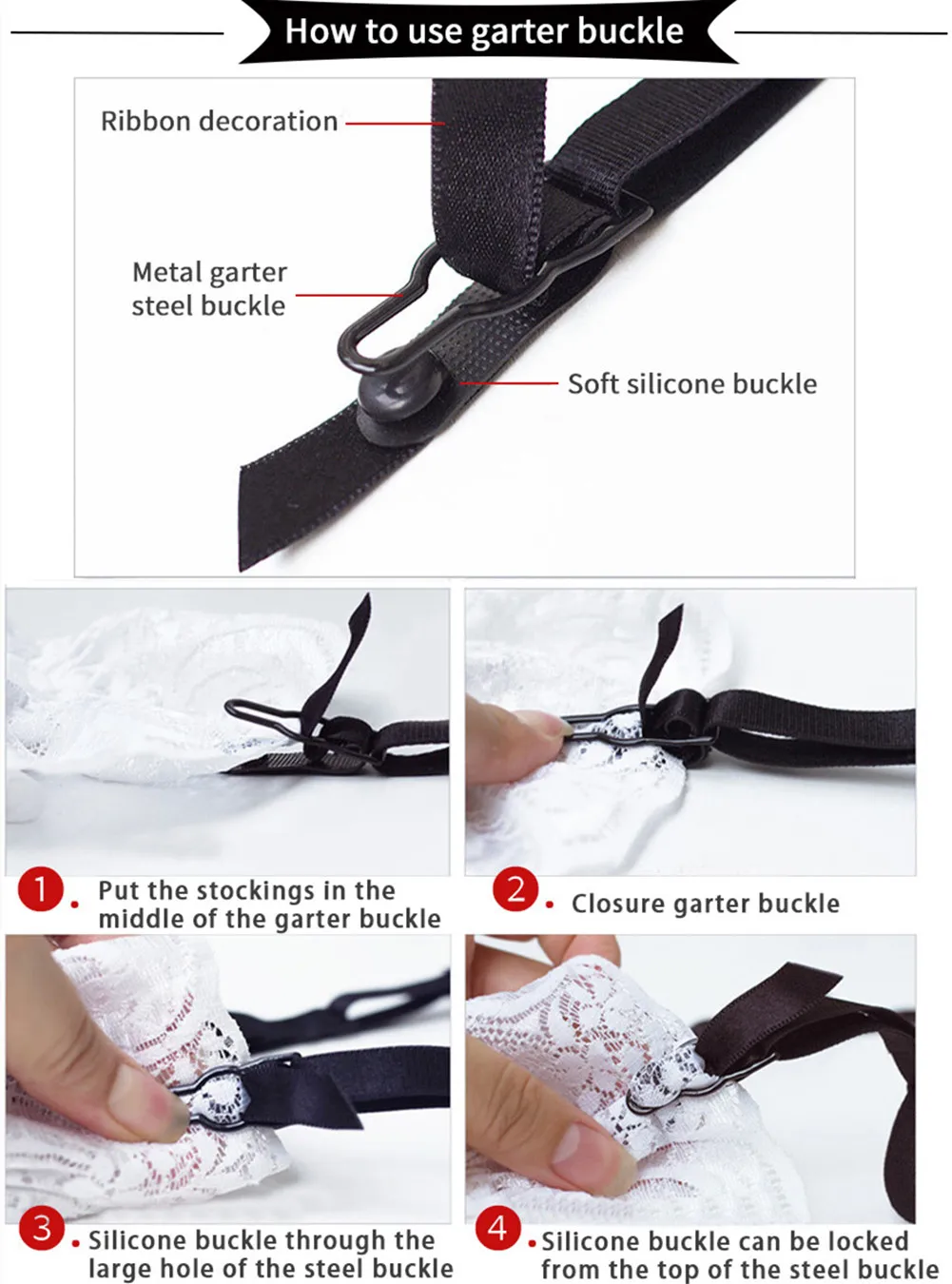 How to use garter buckle

Ribbon decoration

Metal garter steel buckle

Soft silicone buckle

1. Put the stockings in the middle of the garter buckle

2. Closure garter buckle

3. Silicone buckle through the large hole of the steel buckle

4. Silicone buckle can be locked from the top of the steel buckle