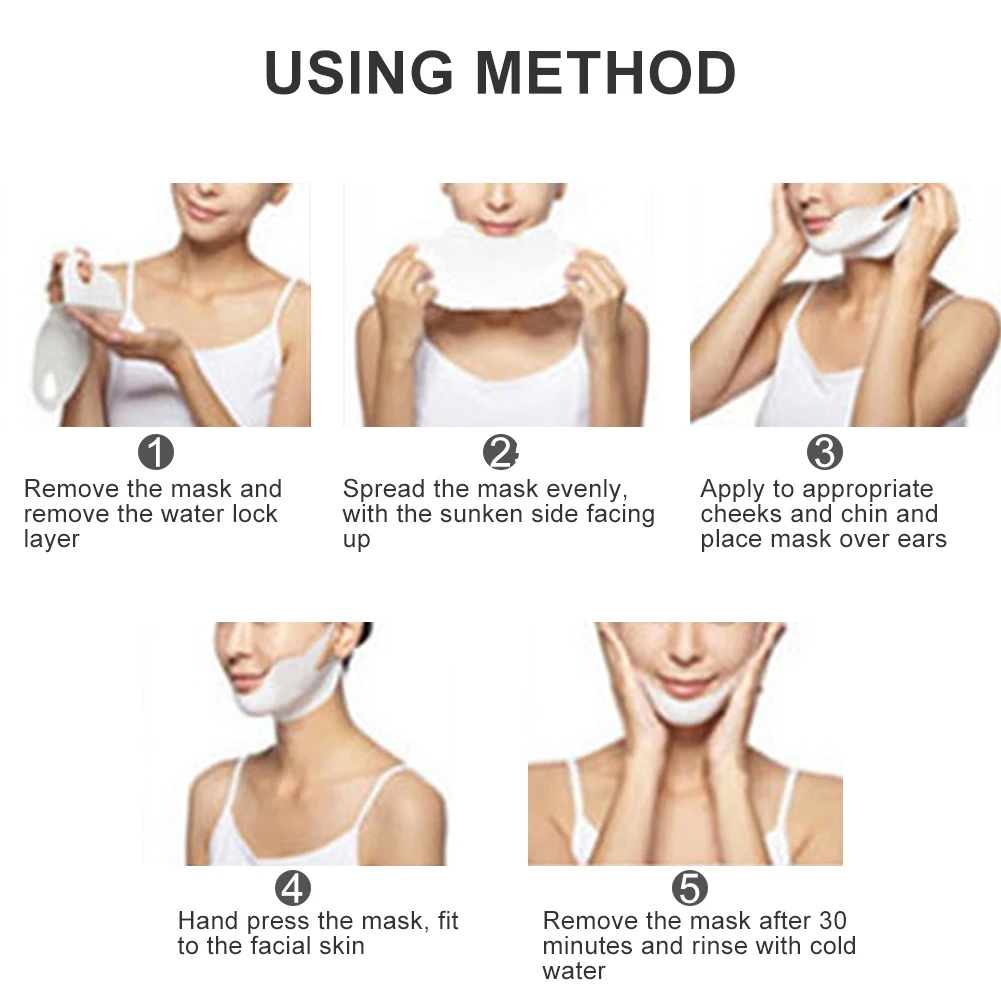 USING METHOD

1
Remove the mask and remove the water lock layer

2
Spread the mask evenly, with the sunken side facing up

3
Apply to appropriate cheeks and chin and place mask over ears

4
Hand press the mask, fit to the facial skin

5
Remove the mask after 30 minutes and rinse with cold water