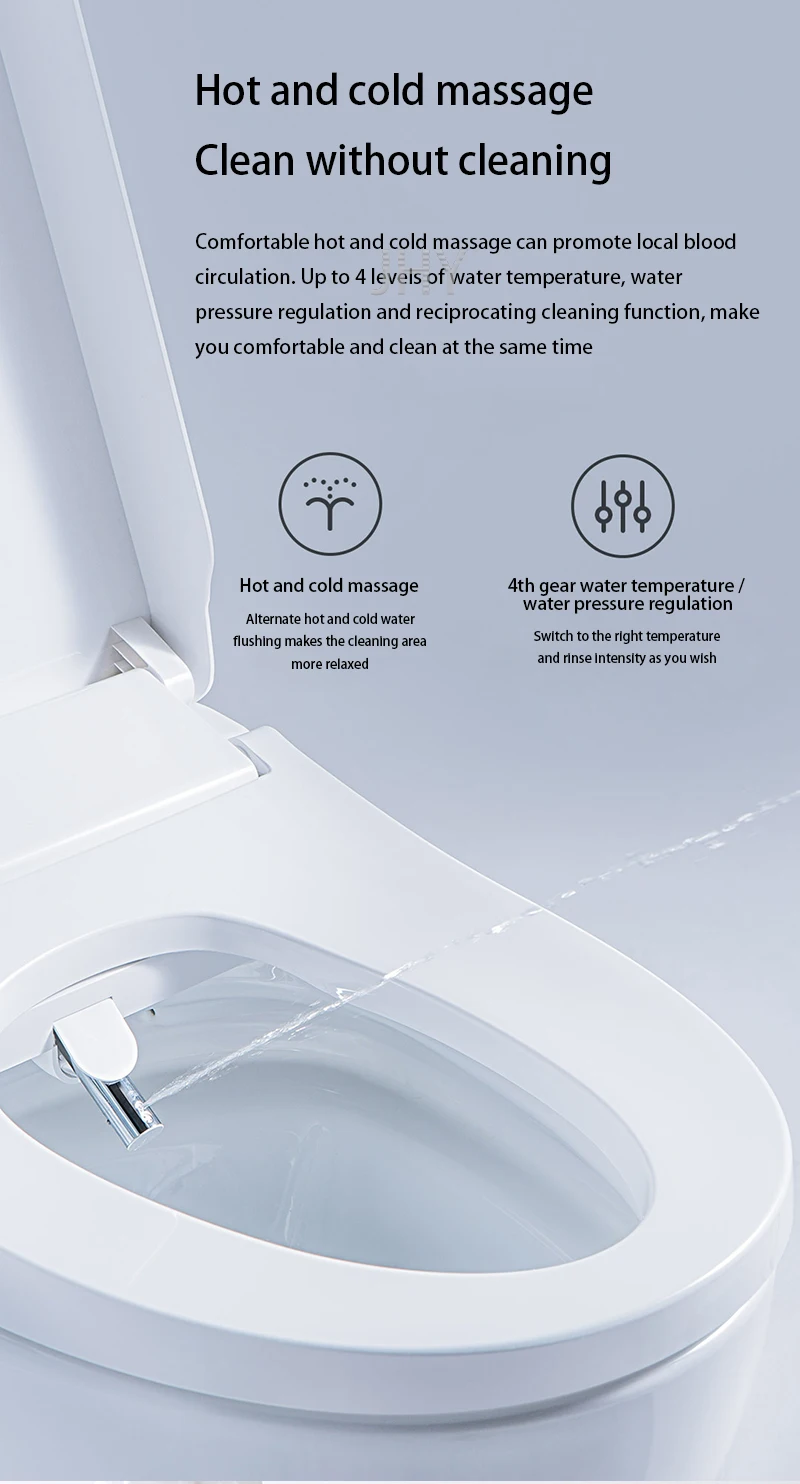 Hot and cold massage
Clean without cleaning

Comfortable hot and cold massage can promote local blood circulation. Up to 4 levels of water temperature, water pressure regulation and reciprocating cleaning function, make you comfortable and clean at the same time

JHY

Hot and cold massage
Alternate hot and cold water flushing makes the cleaning area more relaxed

4th gear water temperature / water pressure regulation
Switch to the right temperature and rinse intensity as you wish