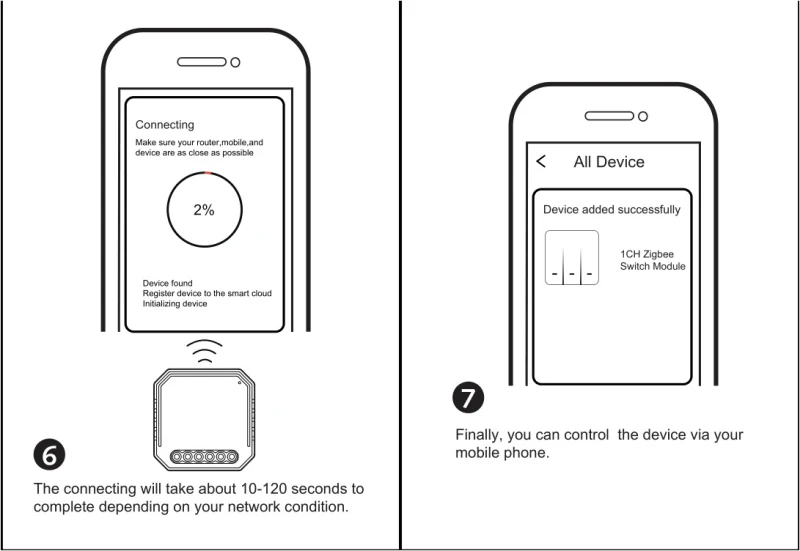 Connecting

Make sure your router,mobile,and device are as close as possible

2%

Device found
Register device to the smart cloud
Initializing device

6

The connecting will take about 10-120 seconds to complete depending on your network condition.

<

All Device

Device added successfully

1CH Zigbee Switch Module

7

Finally, you can control the device via your mobile phone.