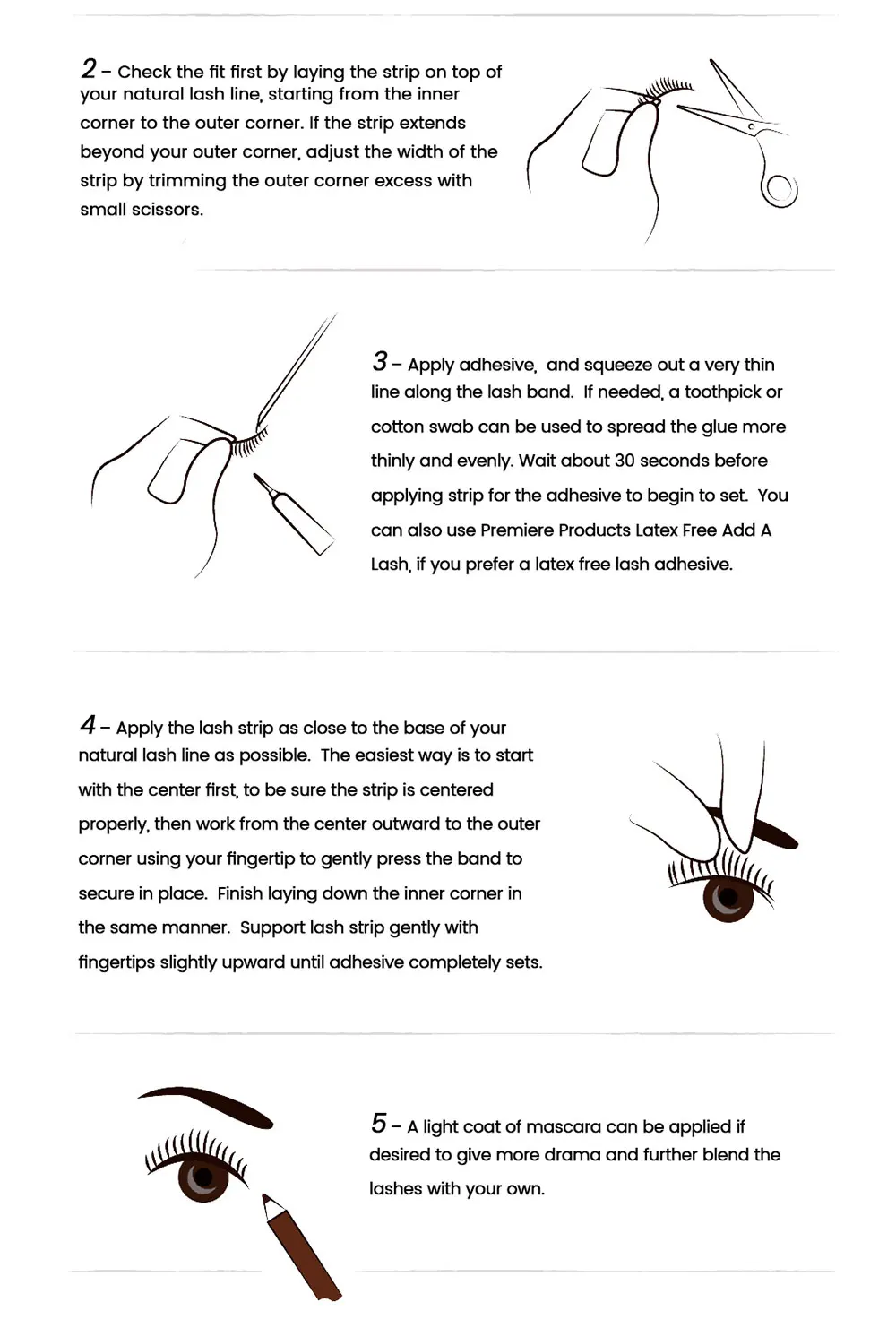 2 – Check the fit first by laying the strip on top of your natural lash line, starting from the inner corner to the outer corner. If the strip extends beyond your outer corner, adjust the width of the strip by trimming the outer corner excess with small scissors.

3 – Apply adhesive, and squeeze out a very thin line along the lash band. If needed, a toothpick or cotton swab can be used to spread the glue more thinly and evenly. Wait about 30 seconds before applying strip for the adhesive to begin to set. You can also use Premiere Products Latex Free Add A Lash, if you prefer a latex free lash adhesive.

4 – Apply the lash strip as close to the base of your natural lash line as possible. The easiest way is to start with the center first, to be sure the strip is centered properly, then work from the center outward to the outer corner using your fingertip to gently press the band to secure in place. Finish laying down the inner corner in the same manner. Support lash strip gently with fingertips slightly upward until adhesive completely sets.

5 – A light coat of mascara can be applied if desired to give more drama and further blend the lashes with your own.