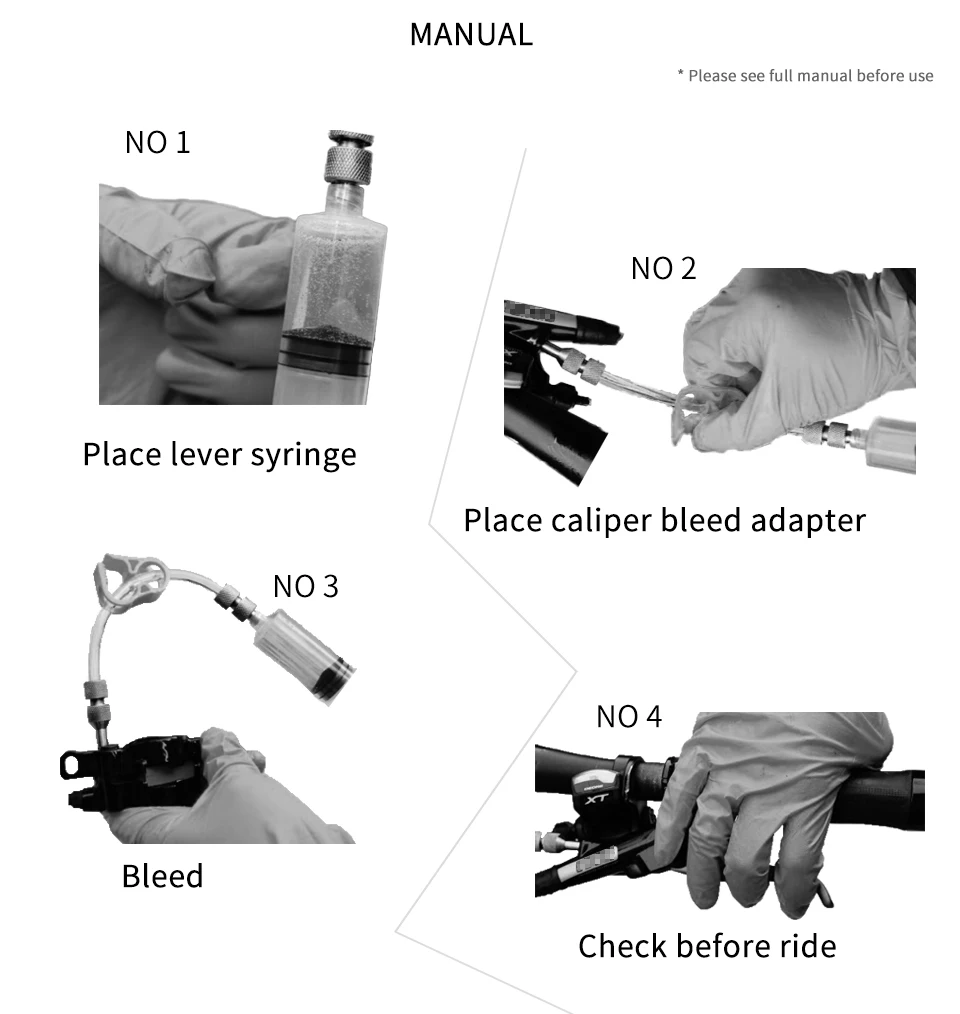 MANUAL

* Please see full manual before use

NO 1

Place lever syringe

NO 2

Place caliper bleed adapter

NO 3

Bleed

NO 4

XT

Check before ride