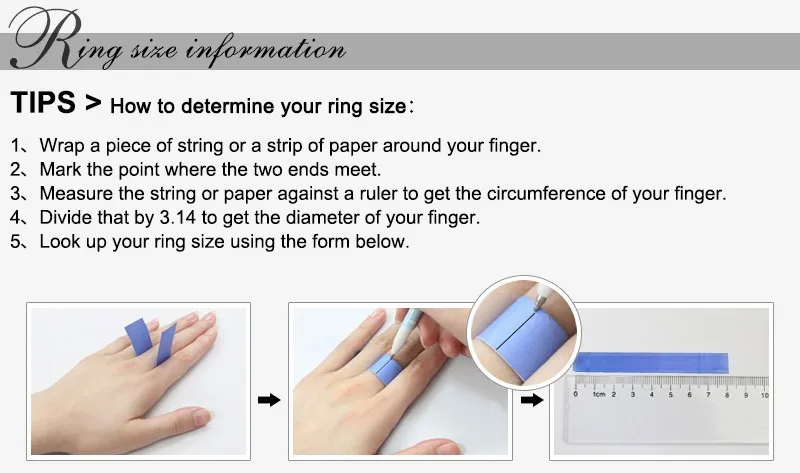 Ring size information

TIPS > How to determine your ring size:

1、Wrap a piece of string or a strip of paper around your finger.
2、Mark the point where the two ends meet.
3、Measure the string or paper against a ruler to get the circumference of your finger.
4、Divide that by 3.14 to get the diameter of your finger.
5、Look up your ring size using the form below.

0 1cm 2 3 4 5 6 7 8 9 10