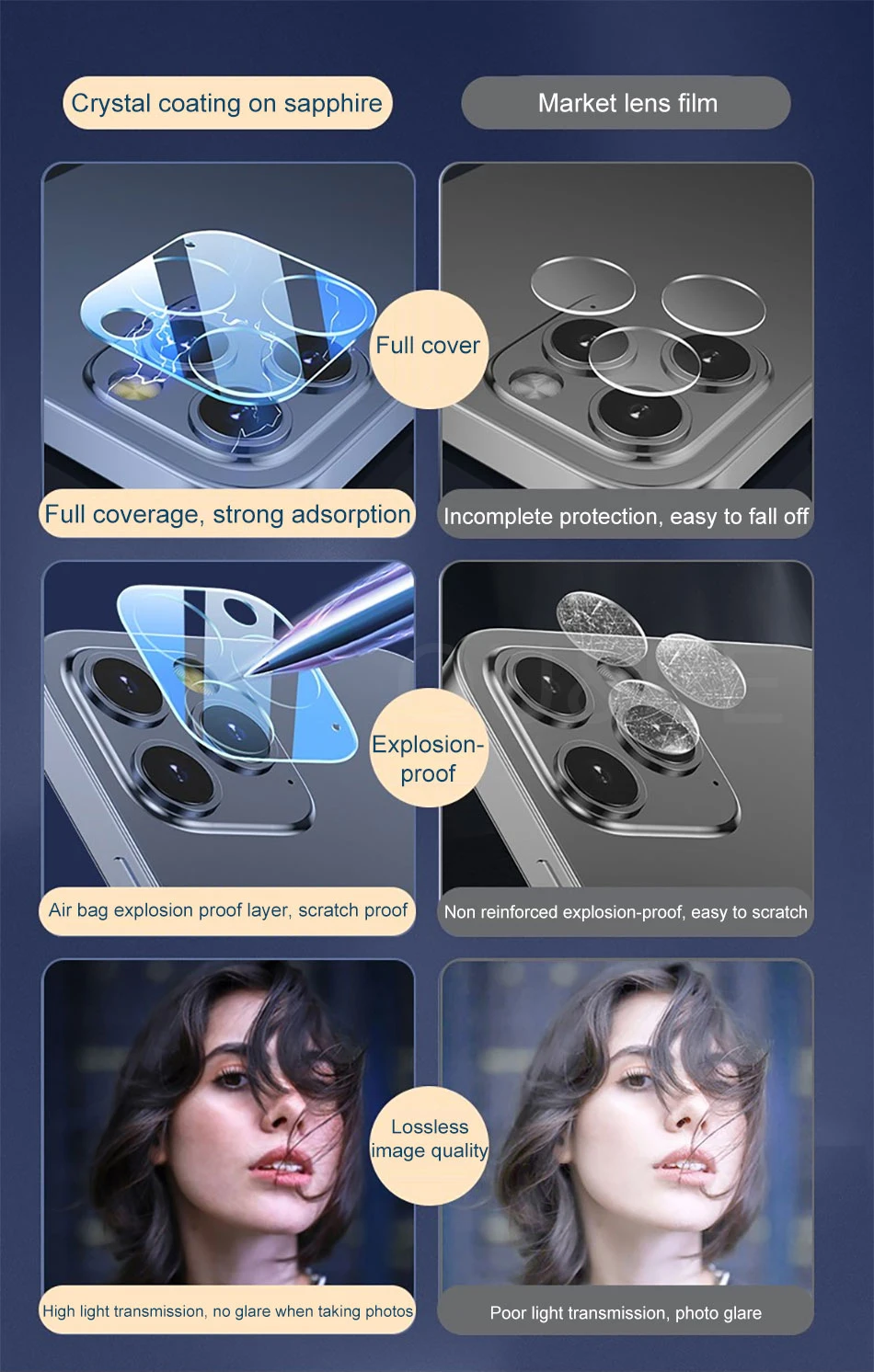 Crystal coating on sapphire

Market lens film

Full cover

Full coverage, strong adsorption

Incomplete protection, easy to fall off

Explosion-proof

Air bag explosion proof layer, scratch proof

Non reinforced explosion-proof, easy to scratch

Lossless image quality

High light transmission, no glare when taking photos

Poor light transmission, photo glare