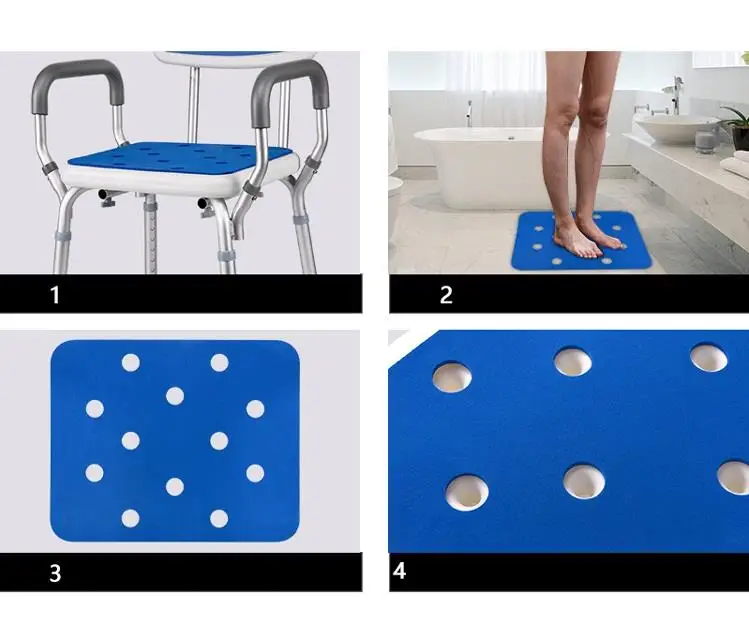 1

2

3

4