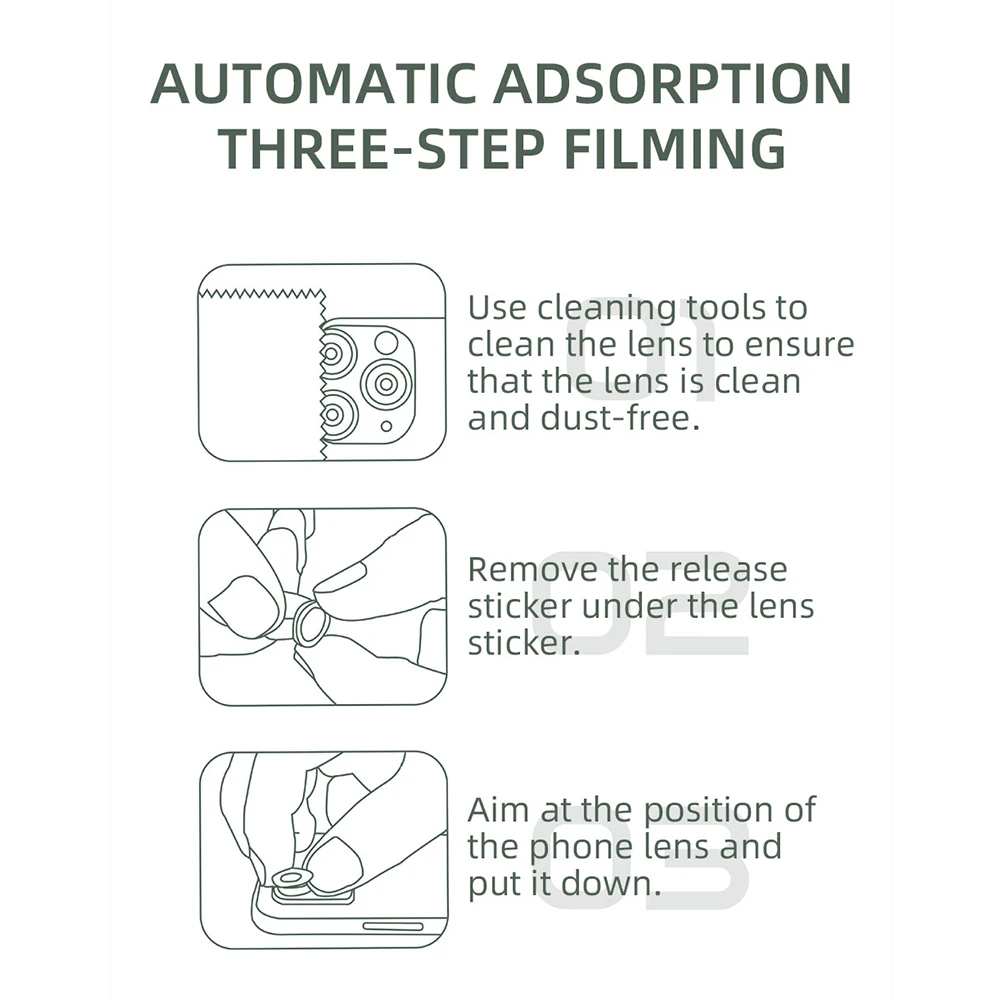 AUTOMATIC ADSORPTION THREE-STEP FILMING

01

Use cleaning tools to clean the lens to ensure that the lens is clean and dust-free.

02

Remove the release sticker under the lens sticker.

03

Aim at the position of the phone lens and put it down.