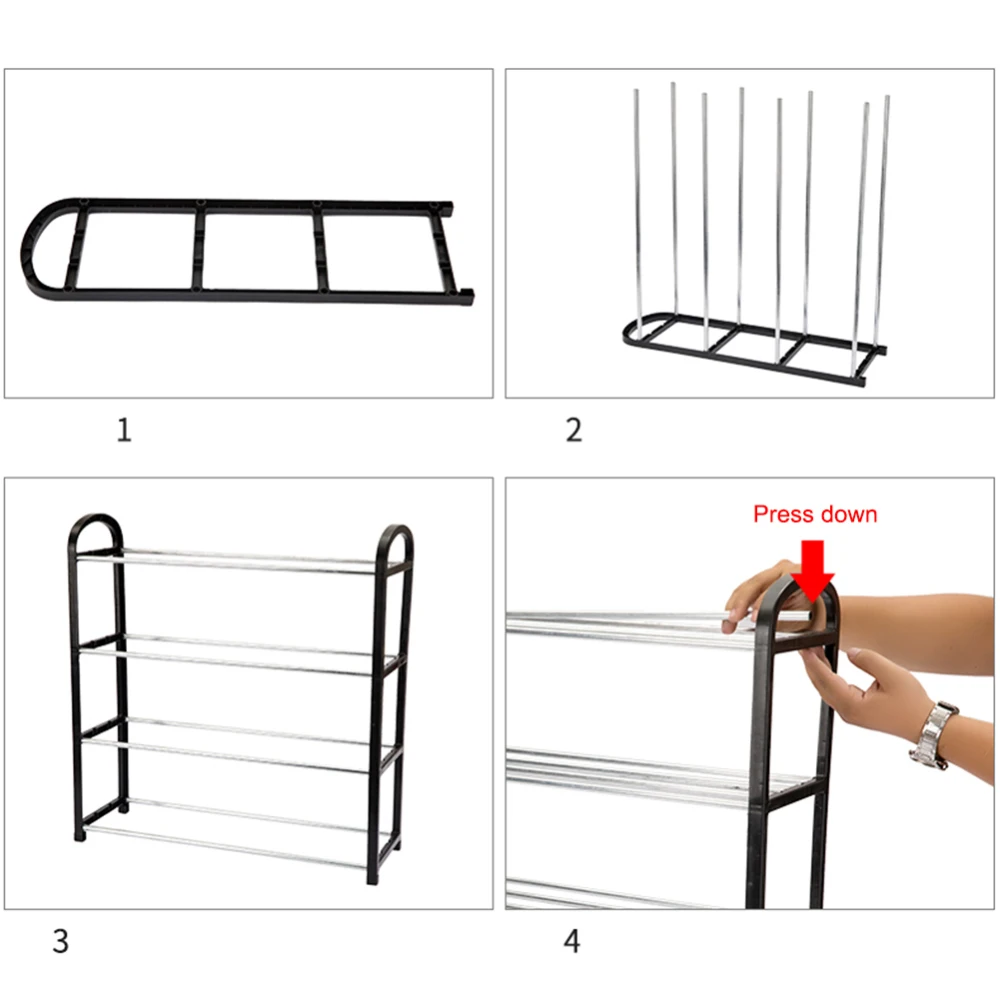 1

2

3

Press down

4