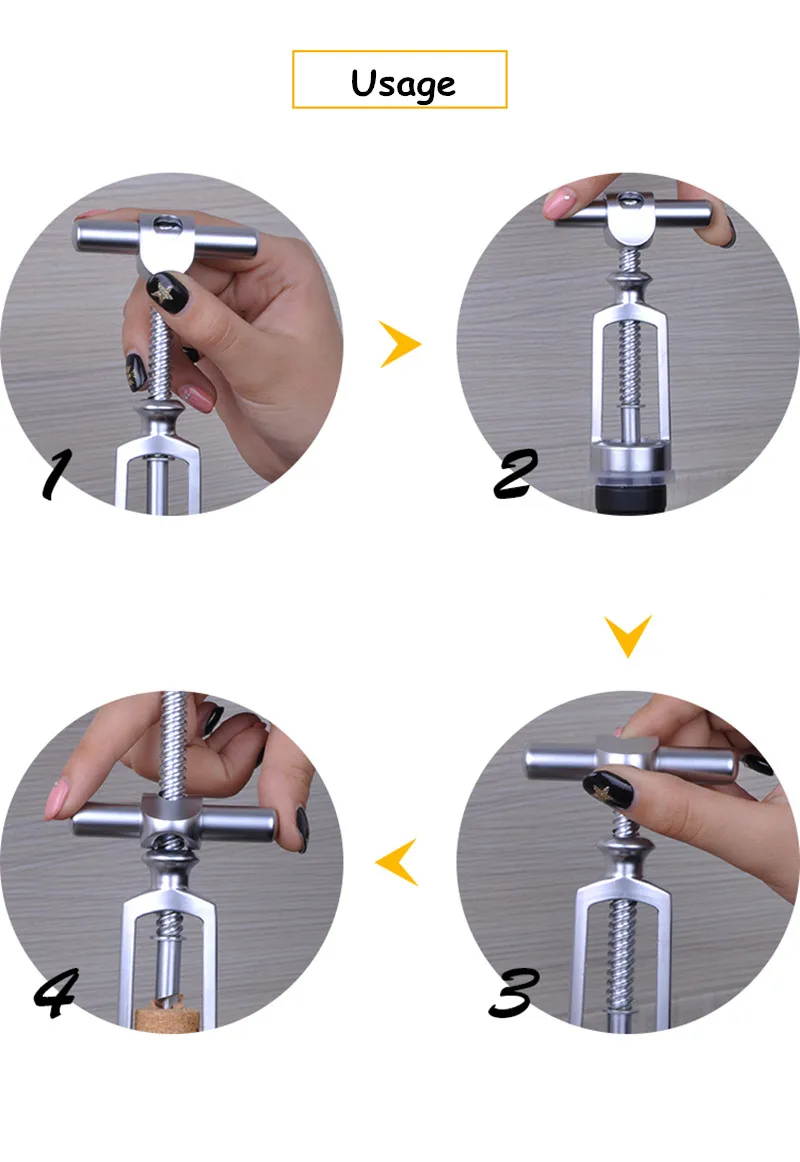 Usage

1

2

3

4