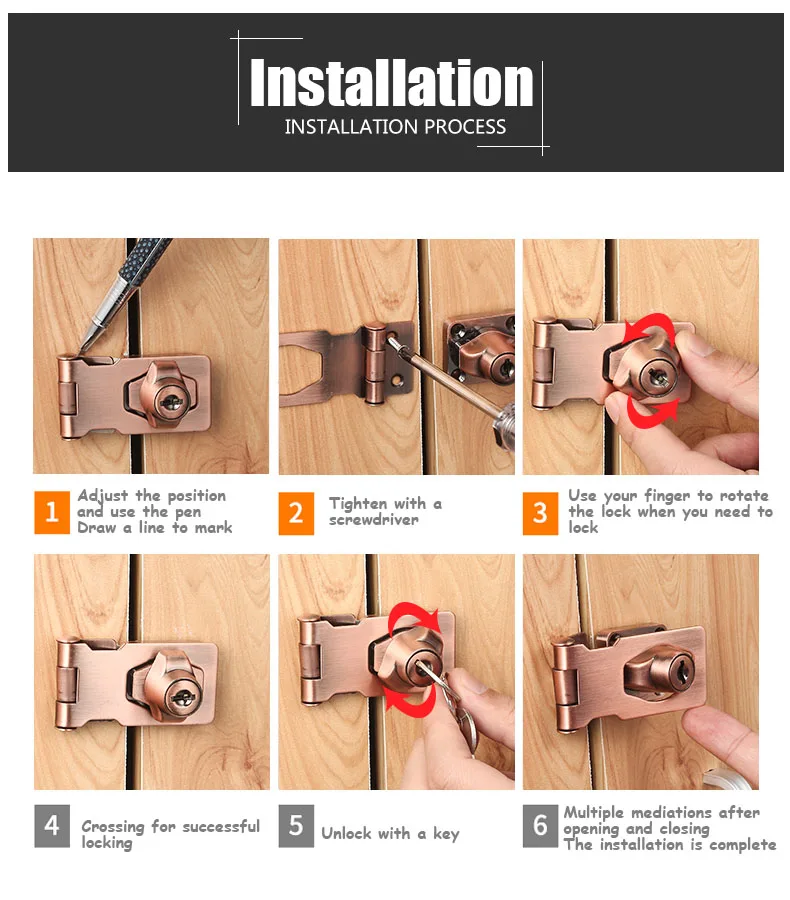 Installation
INSTALLATION PROCESS

1 Adjust the position and use the pen Draw a line to mark

2 Tighten with a screwdriver

3 Use your finger to rotate the lock when you need to lock

4 Crossing for successful locking

5 Unlock with a key

6 Multiple mediations after opening and closing The installation is complete