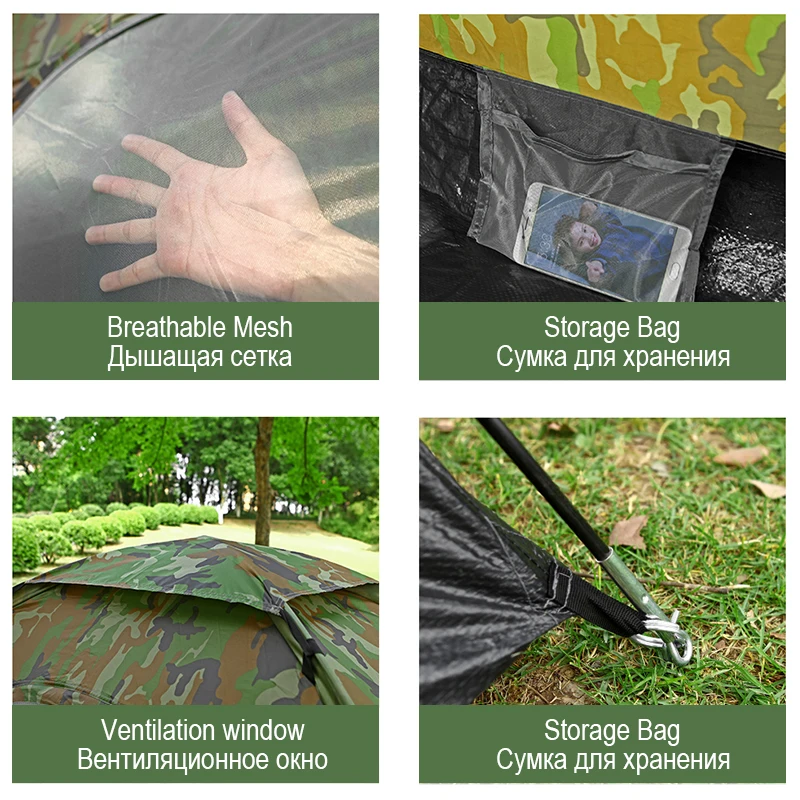 Breathable Mesh
Дышащая сетка

Storage Bag
Сумка для хранения

Ventilation window
Вентиляционное окно

Storage Bag
Сумка для хранения