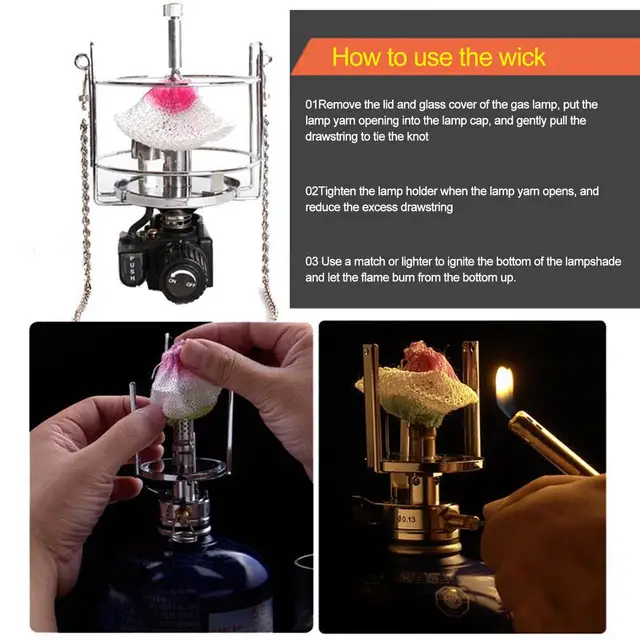 How to use the wick

01Remove the lid and glass cover of the gas lamp, put the lamp yarn opening into the lamp cap, and gently pull the drawstring to tie the knot

02Tighten the lamp holder when the lamp yarn opens, and reduce the excess drawstring

03 Use a match or lighter to ignite the bottom of the lampshade and let the flame burn from the bottom up.

PUSH

ON OFF

0.13