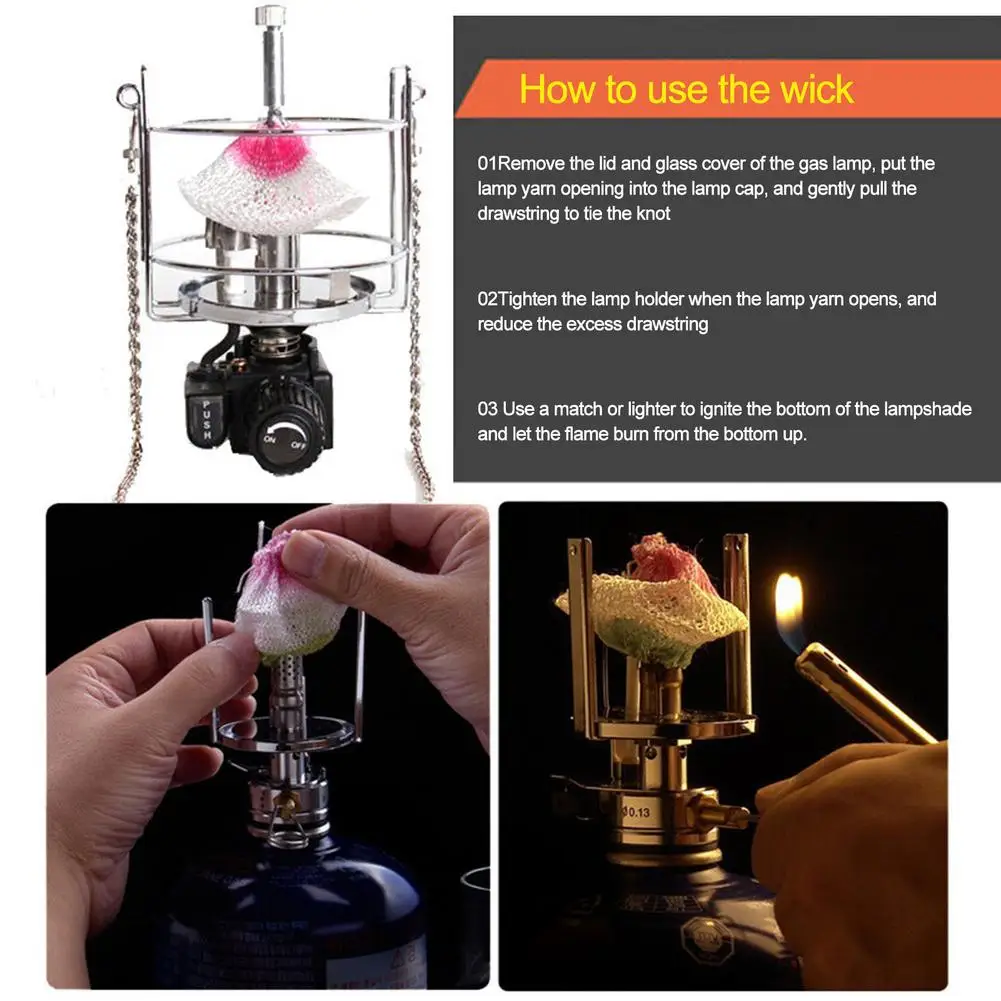 How to use the wick

01Remove the lid and glass cover of the gas lamp, put the lamp yarn opening into the lamp cap, and gently pull the drawstring to tie the knot

02Tighten the lamp holder when the lamp yarn opens, and reduce the excess drawstring

03 Use a match or lighter to ignite the bottom of the lampshade and let the flame burn from the bottom up.

PUSH

ON OFF

0.13